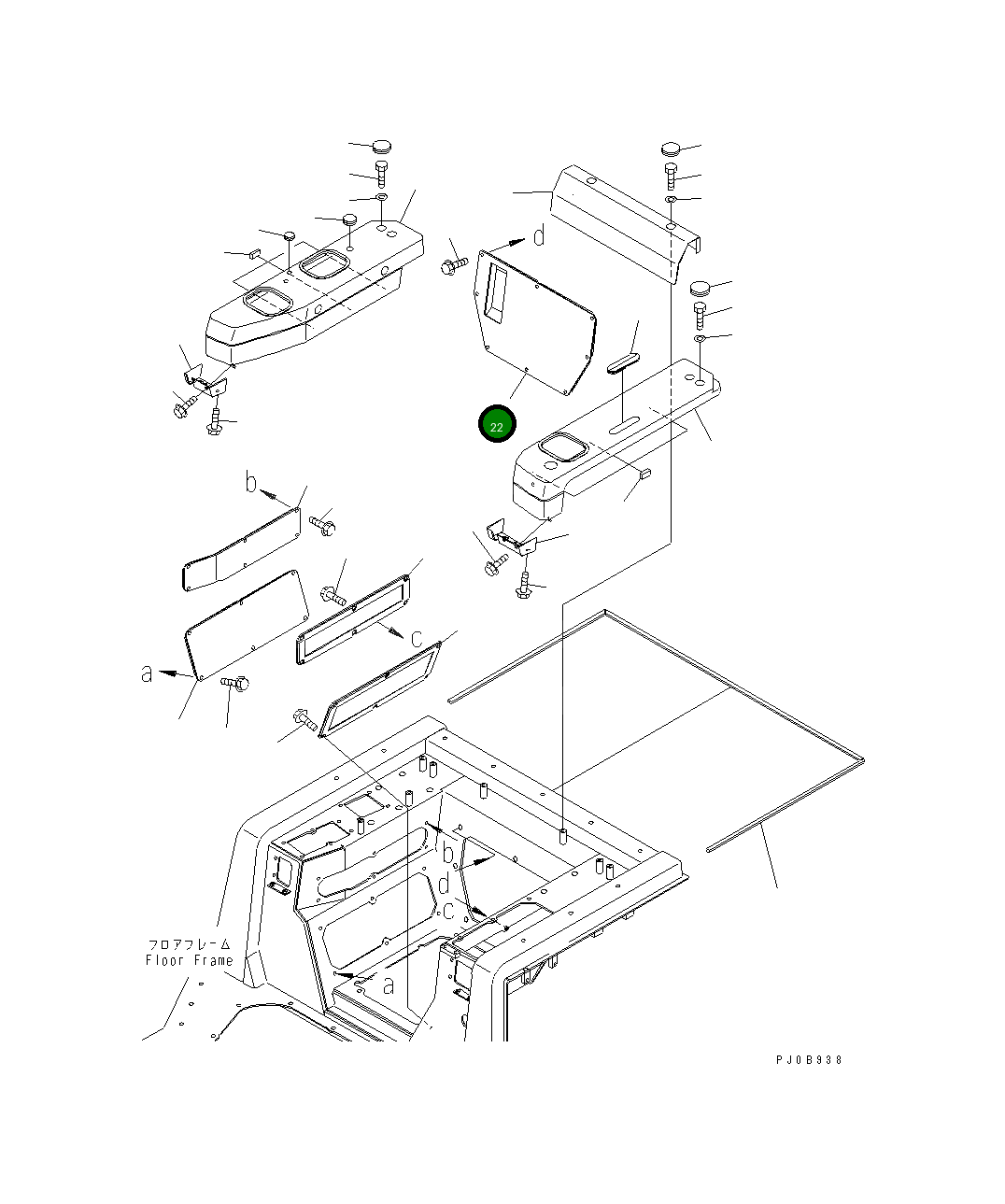 d

22

b

c

a

b

d

c

a

フロアフレーム
Floor Frame

PJ0B938