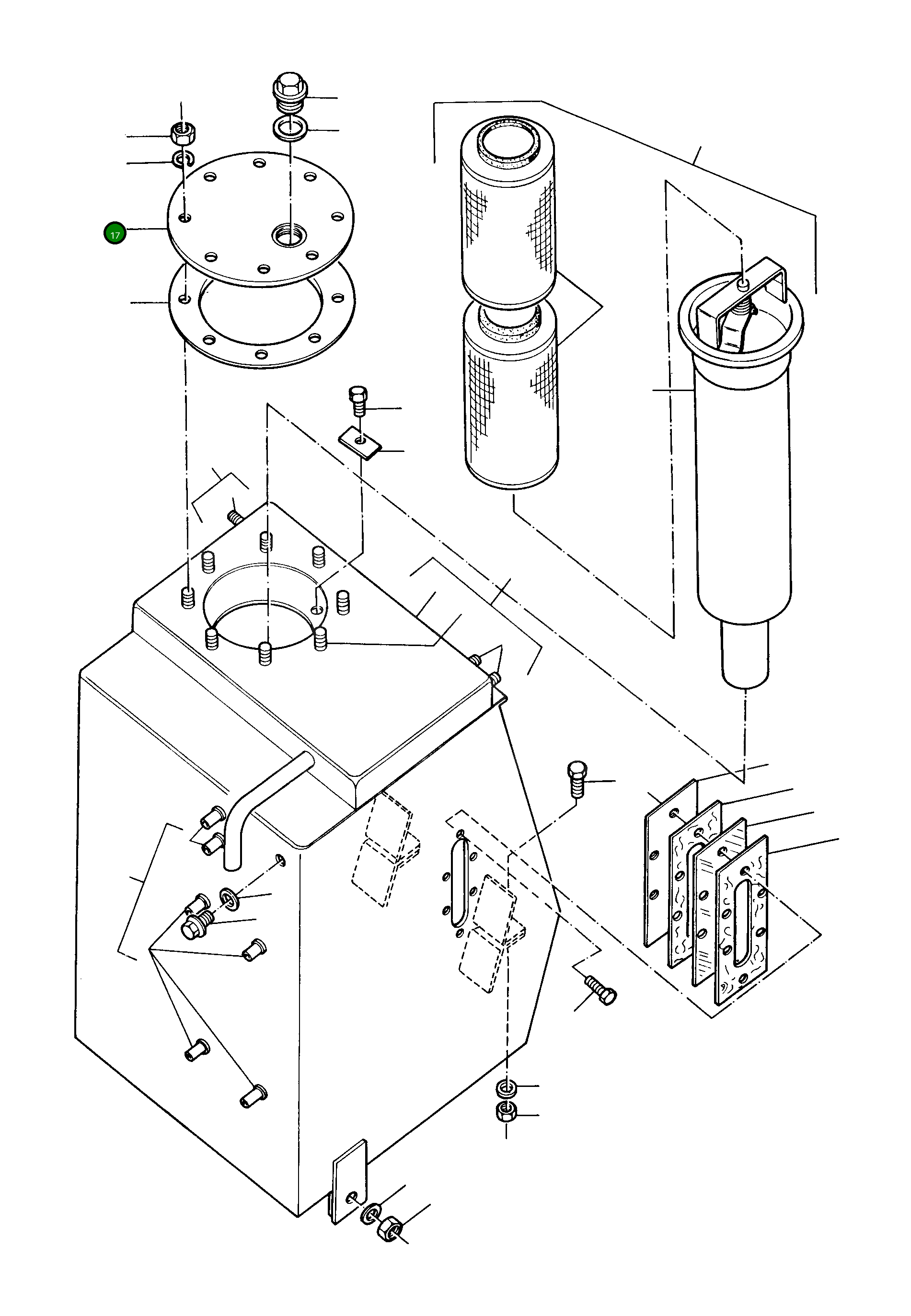 17