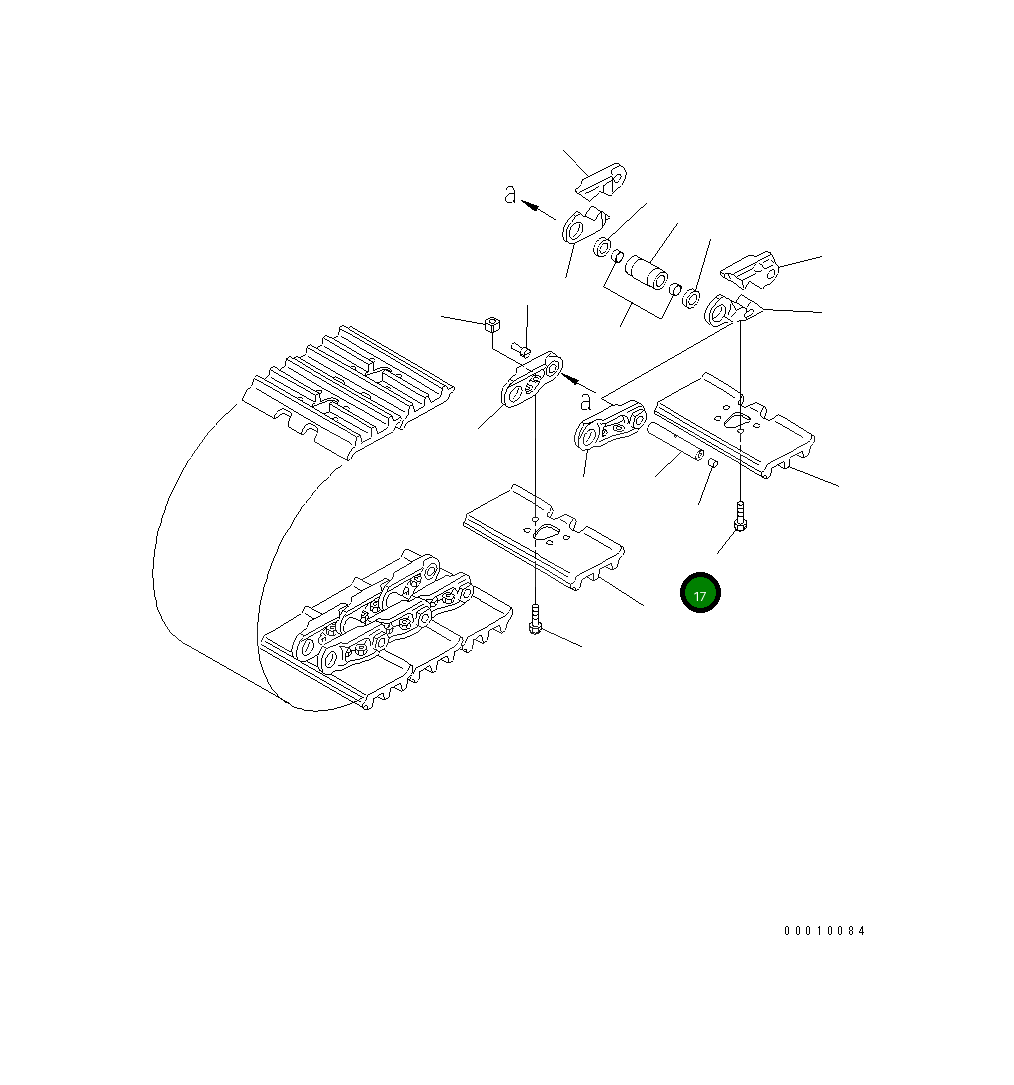 a

a

17

00010084