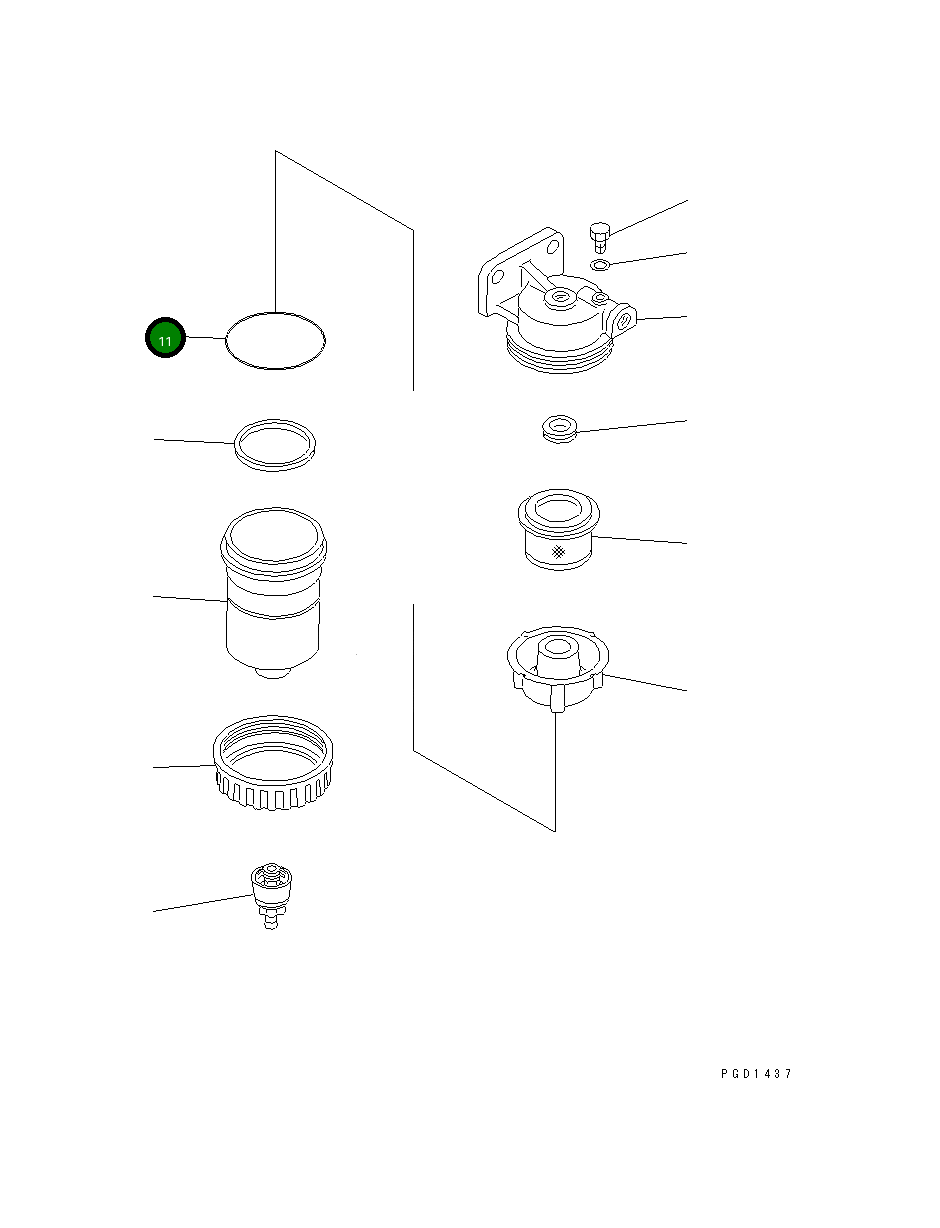 11

PGD1437