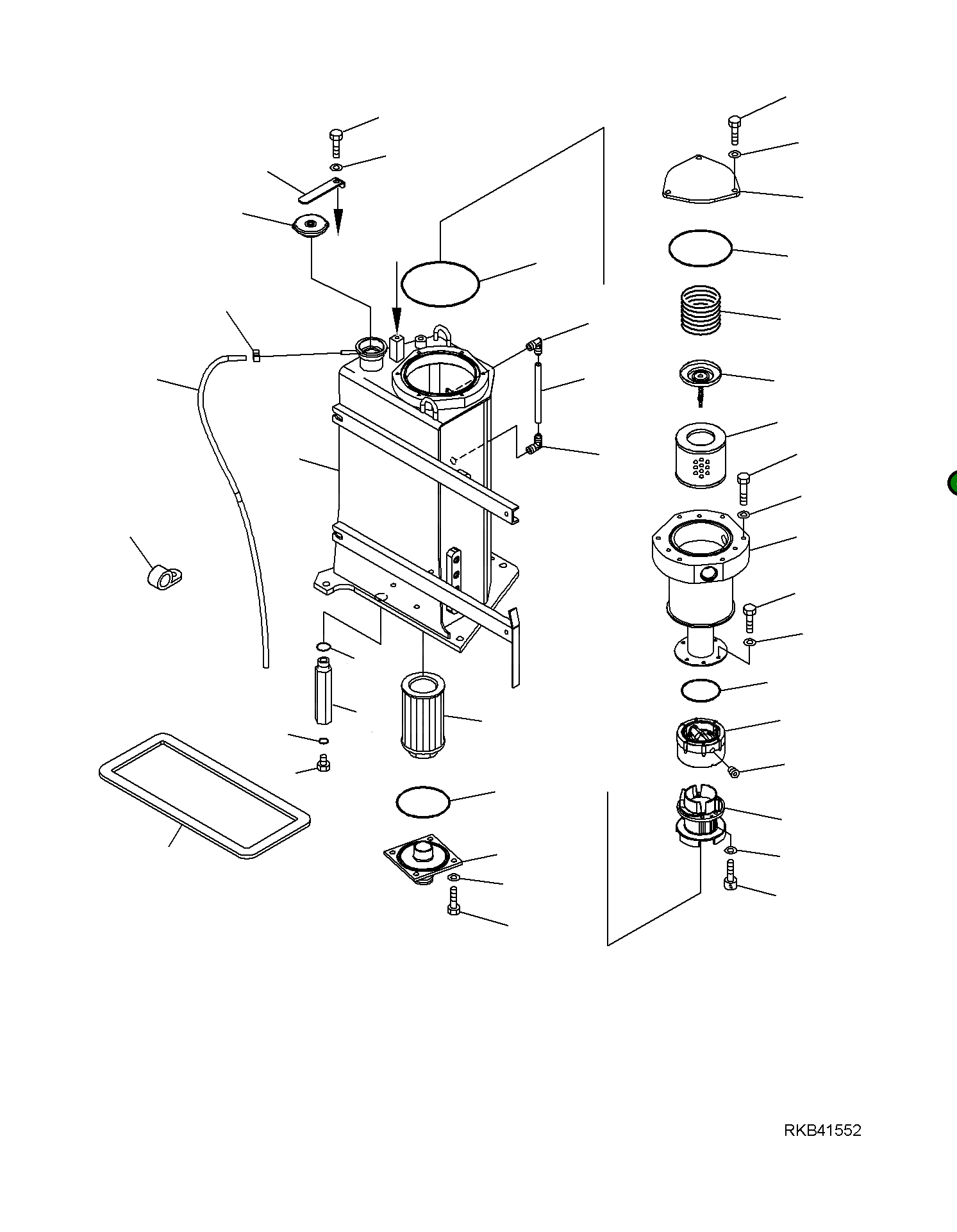 RKB41552