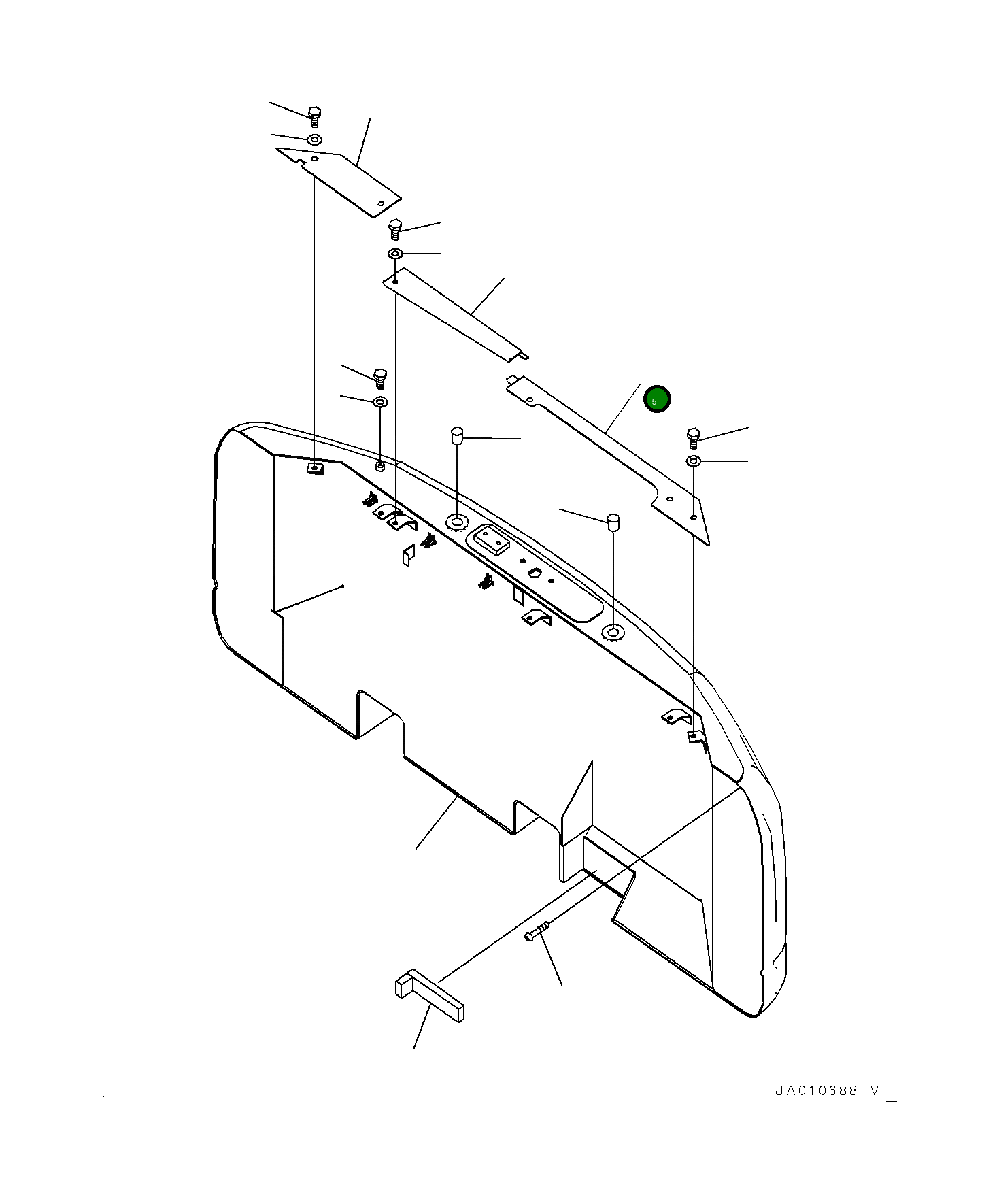 5

JA010688-V