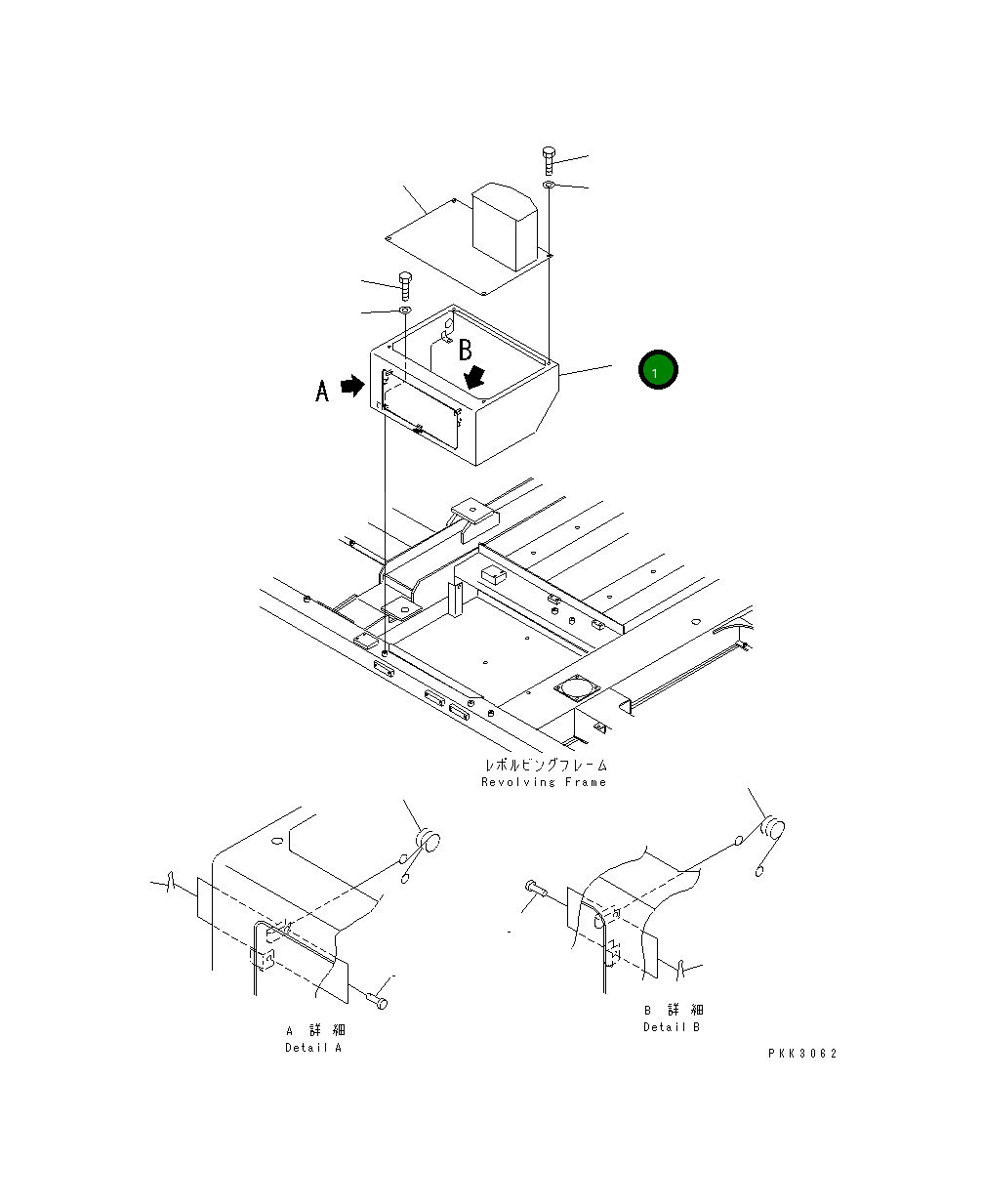 B
A
1
レボルビングフレーム
Revolving Frame
A 詳 細
Detail A
B 詳 細
Detail B
PKK3062