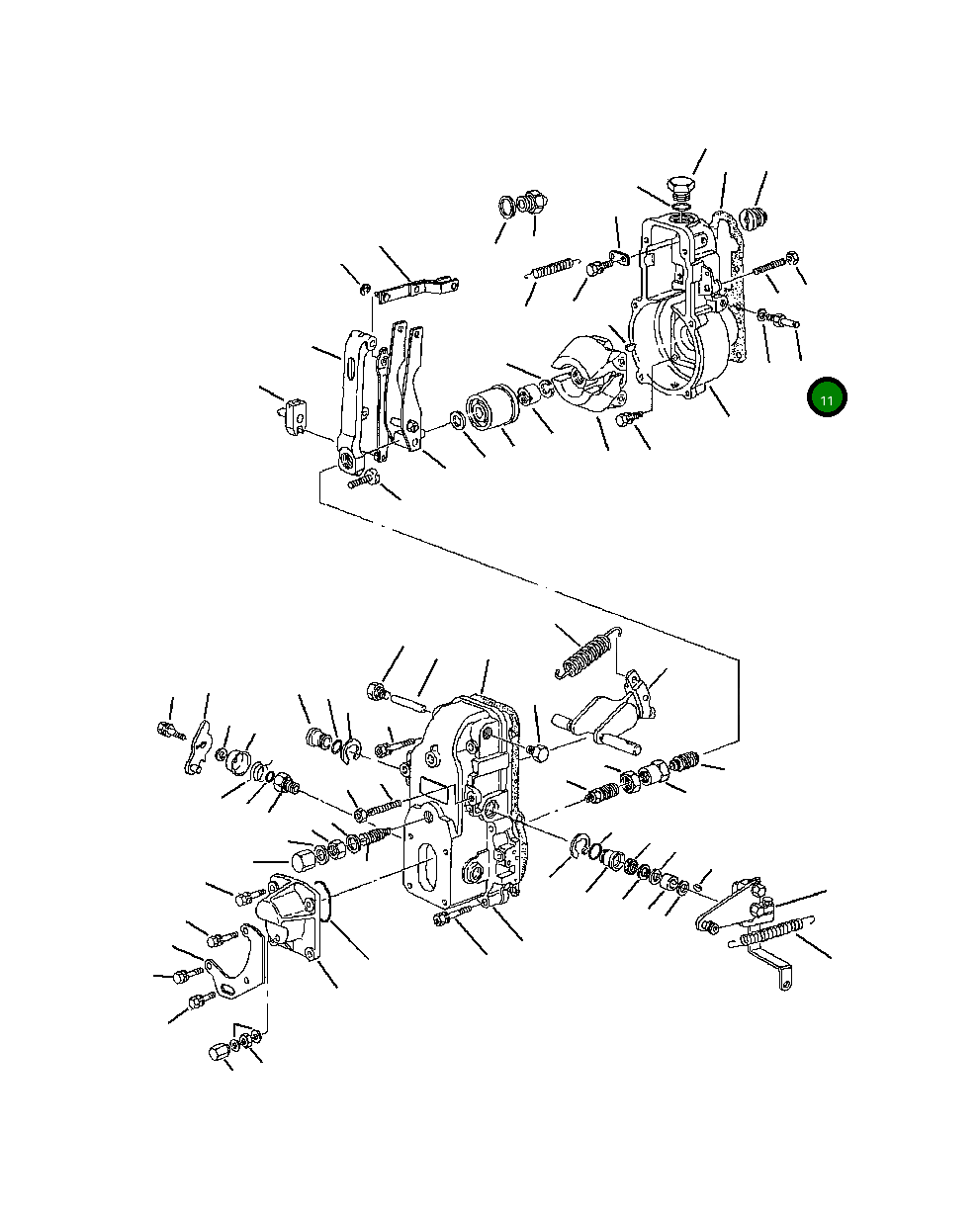 11