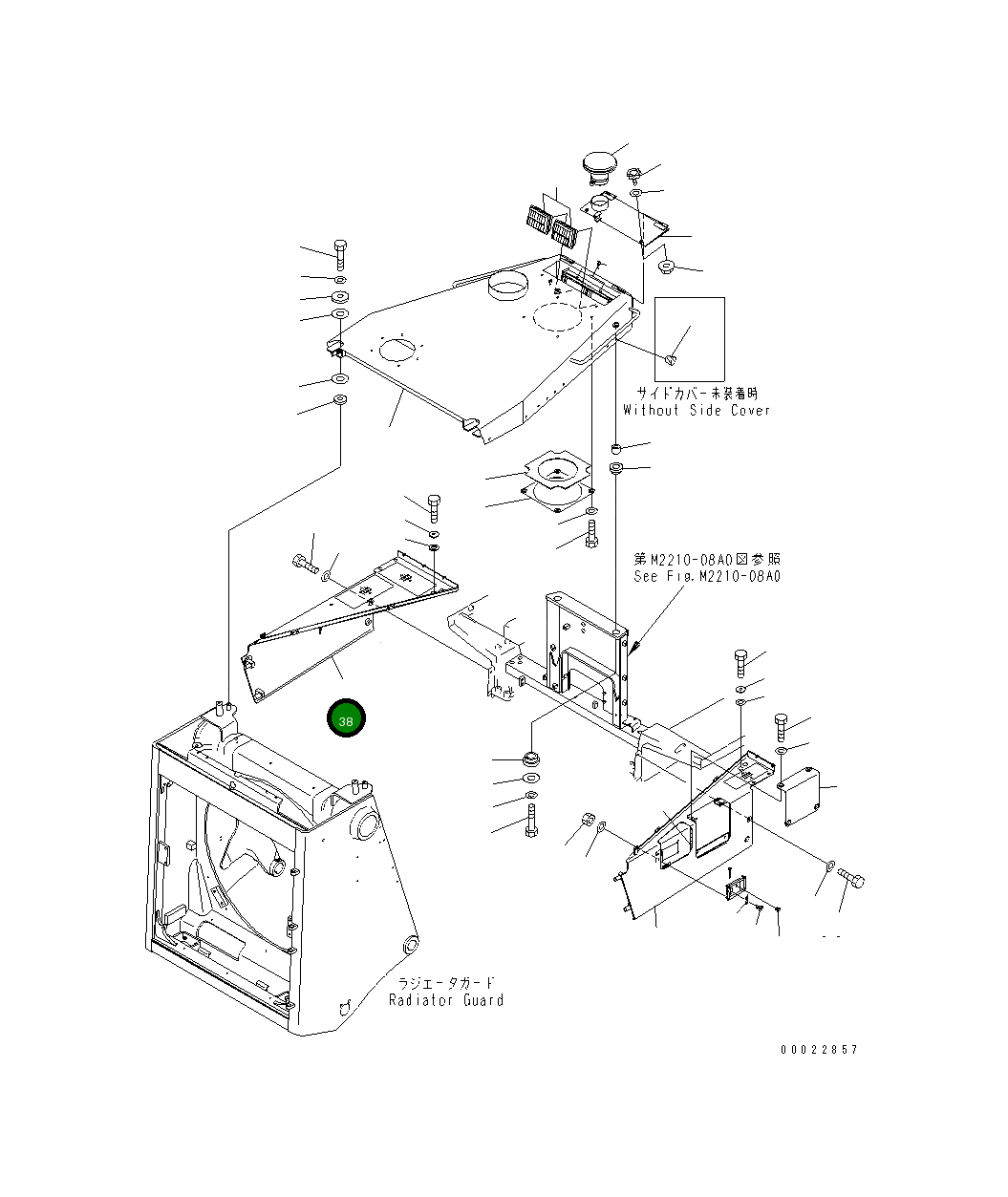 サイドカバー未装着時
Without Side Cover

第M2210-08A0図参照
See Fig.M2210-08A0

38

ラジエータガード
Radiator Guard

00022857