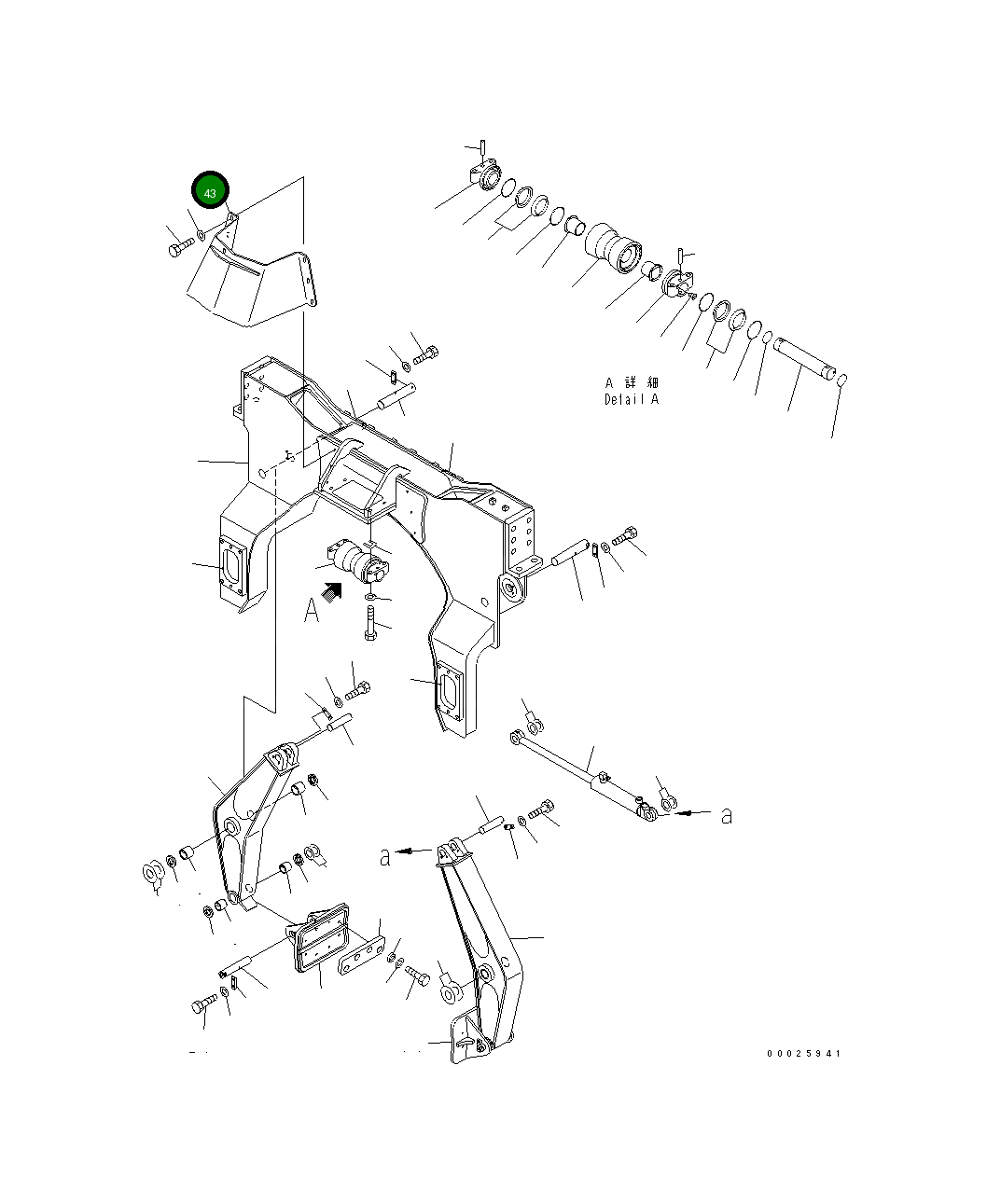 43

A 詳 細
Detail A

A

a

a

00025941