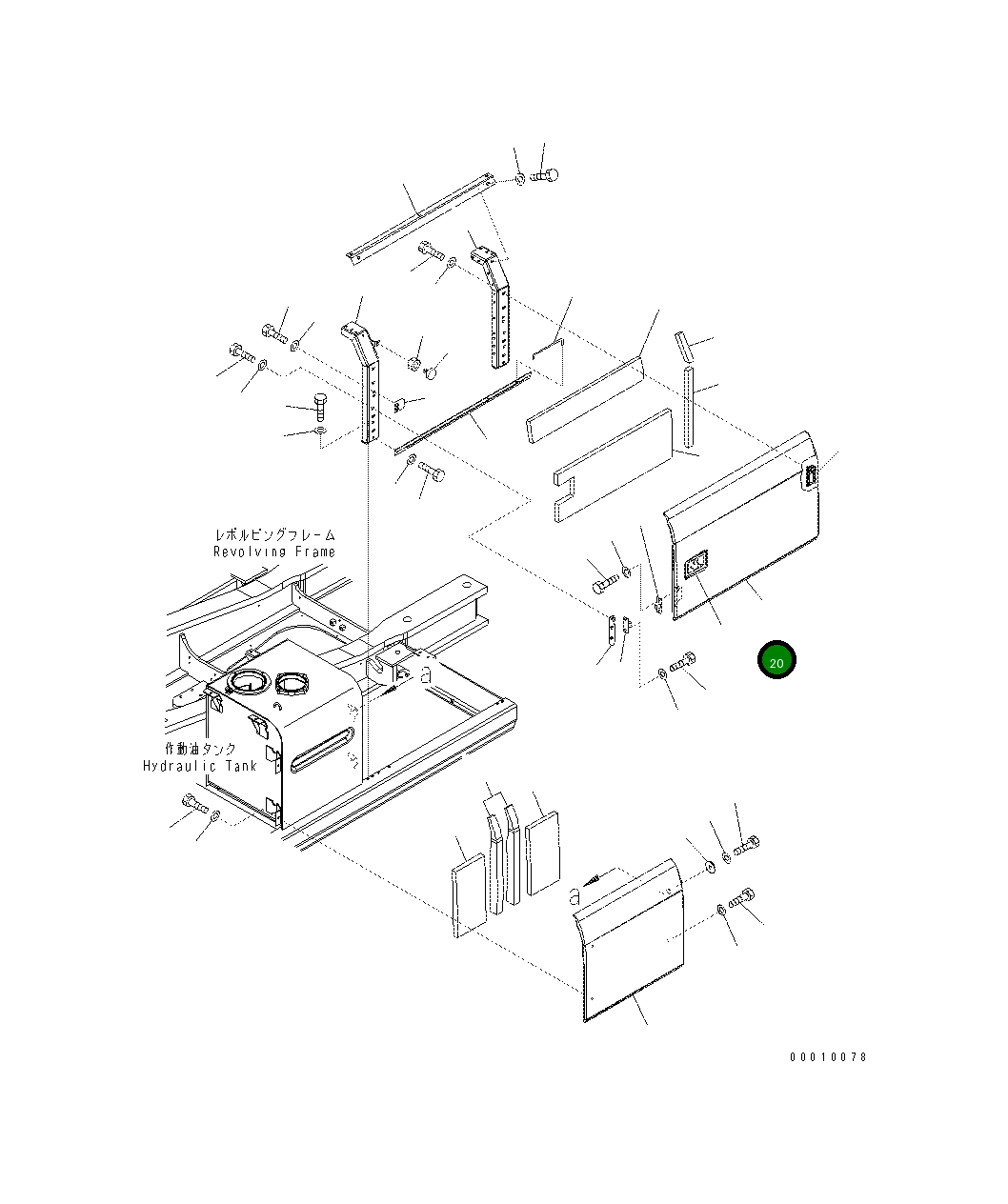 レボルビングフレーム
Revolving Frame

20

作動油タンク
Hydraulic Tank

00010078