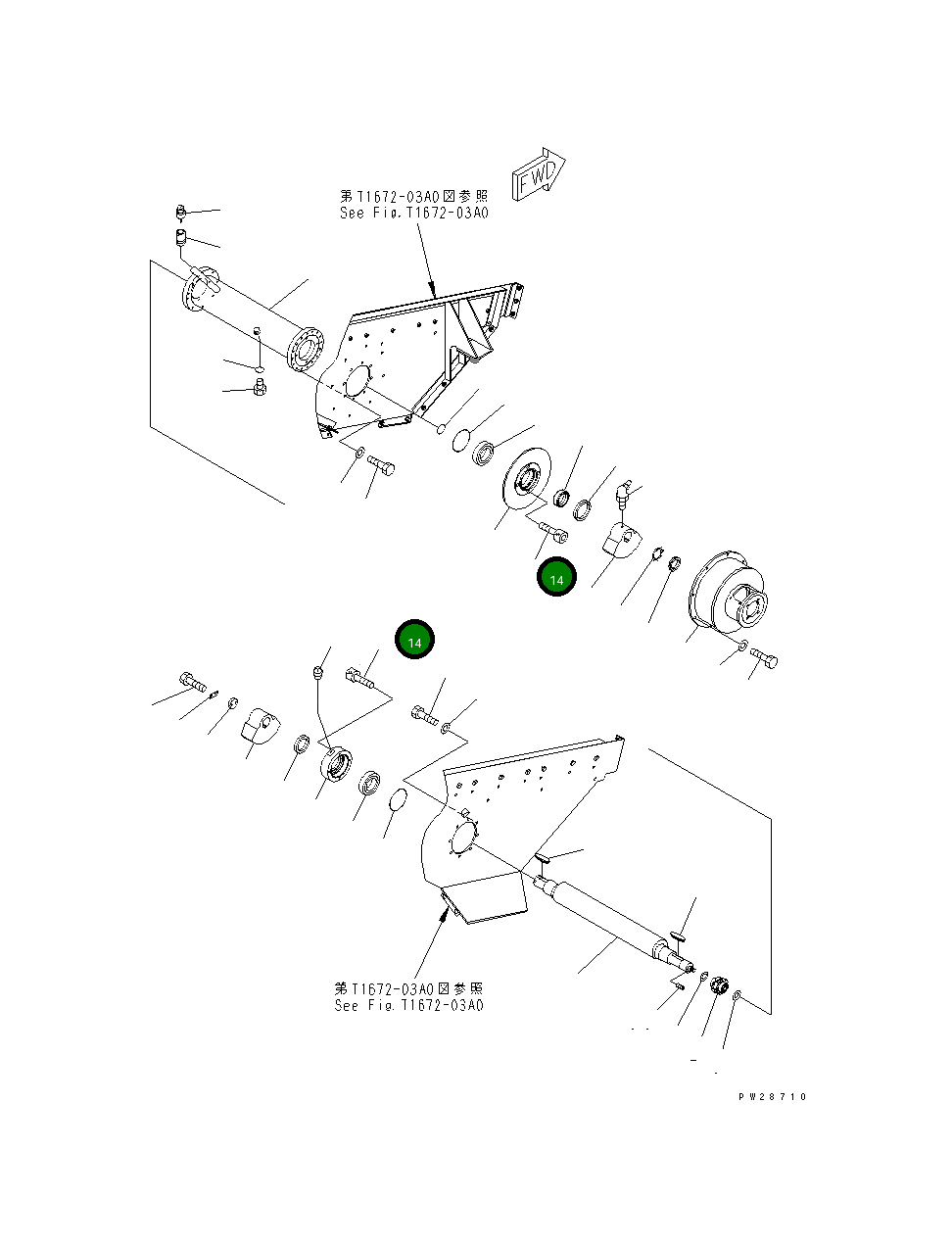 FWD

第T1672-03A0図参照
See Fig.T1672-03A0

14

14

第T1672-03A0図参照
See Fig.T1672-03A0

PW28710