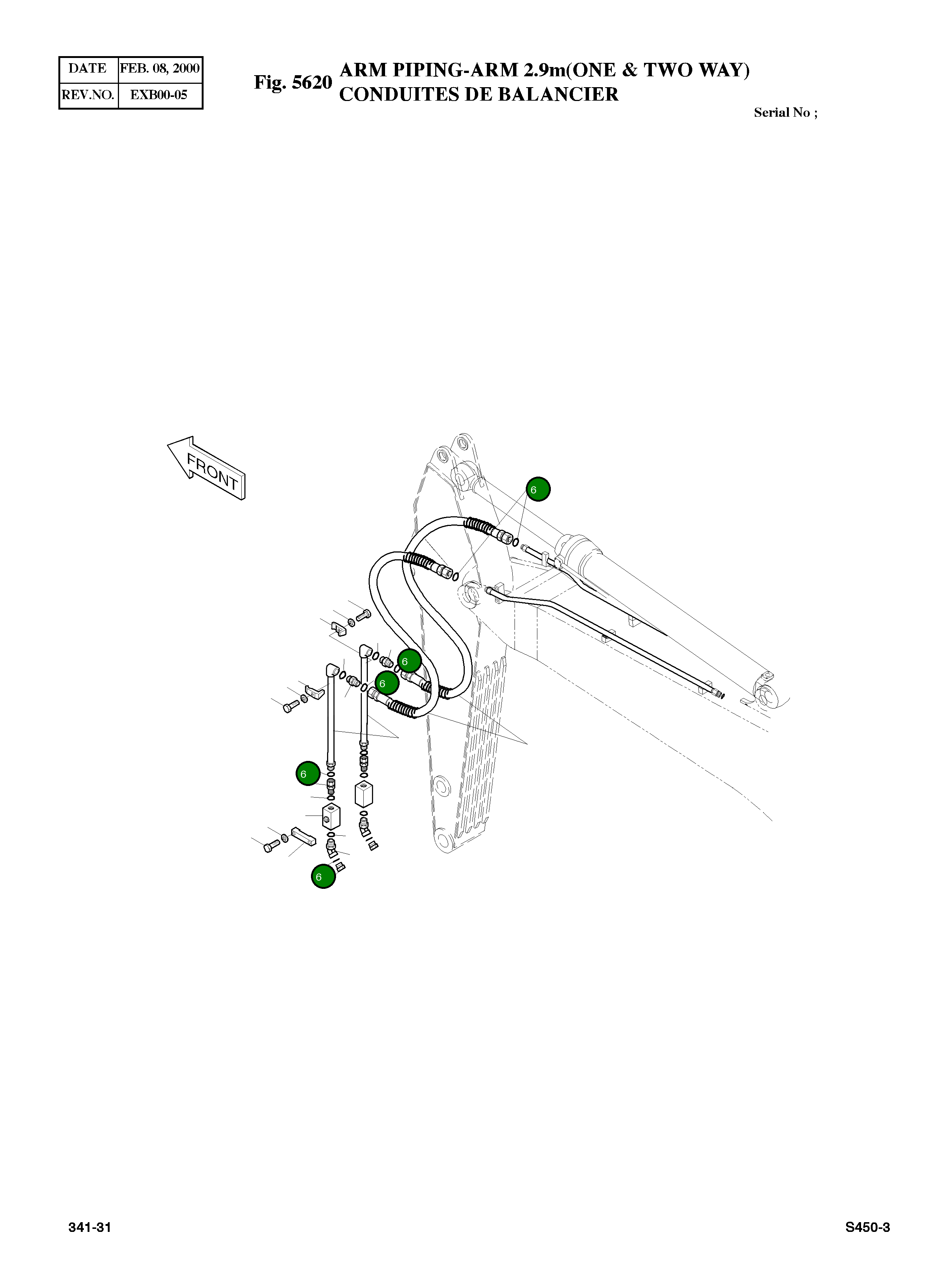 | DATE | FEB. 08, 2000 |
|---|---|
| REV.NO. | EXB00-05 |

Fig. 5620 ARM PIPING-ARM 2.9m(ONE & TWO WAY)
CONDUITES DE BALANCIER

Serial No ;

FRONT

6

6

6

6

6

341-31

S450-3