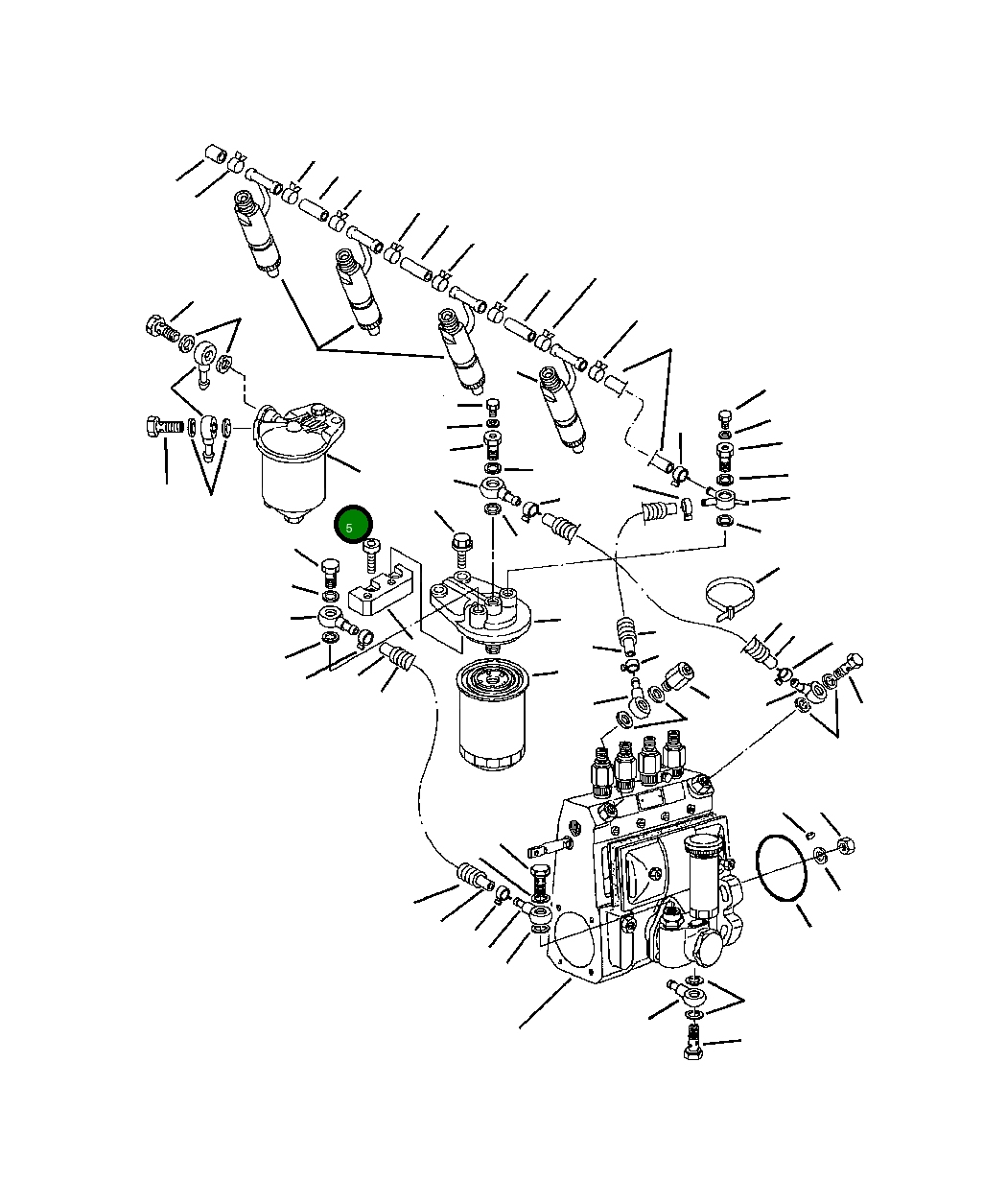 5