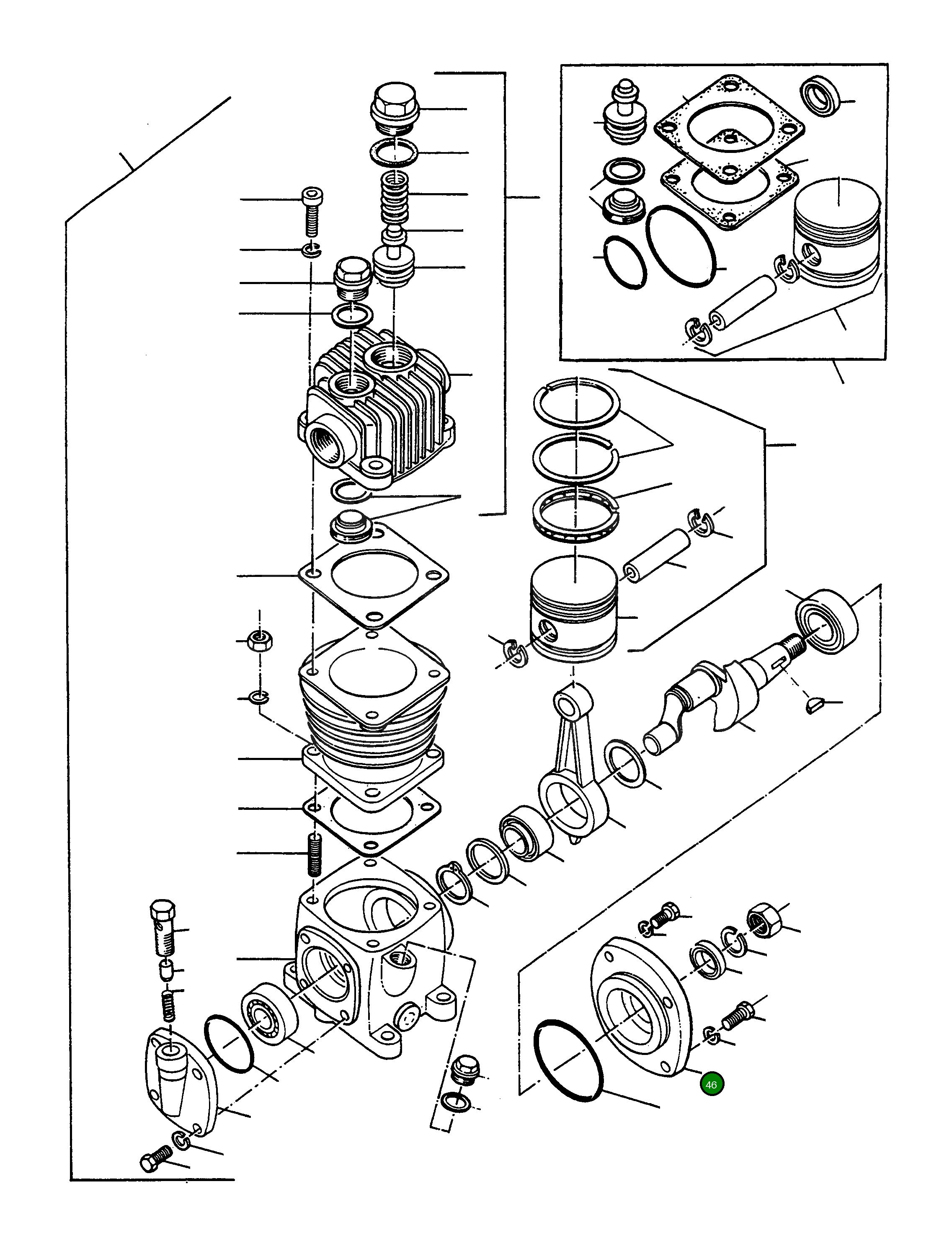 46