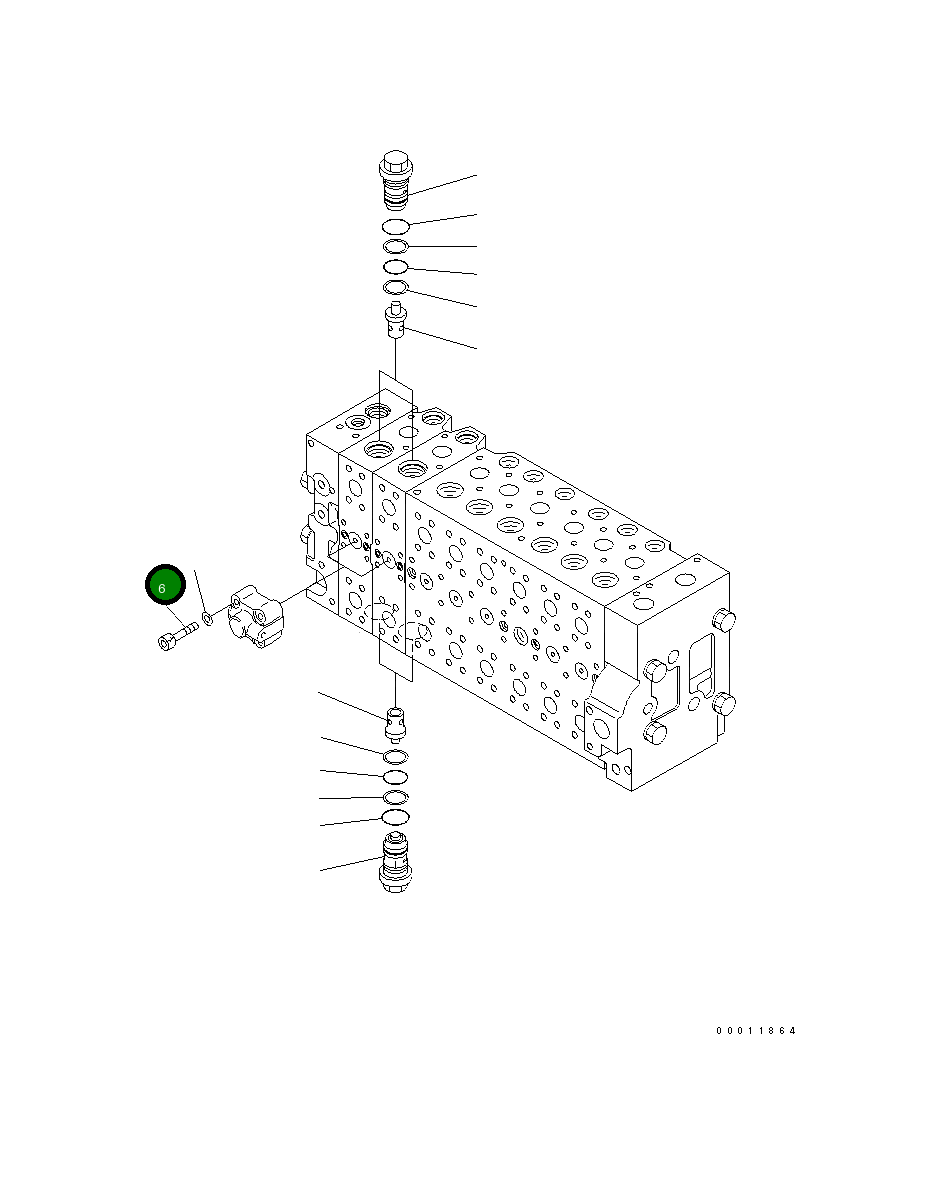 6

00011864