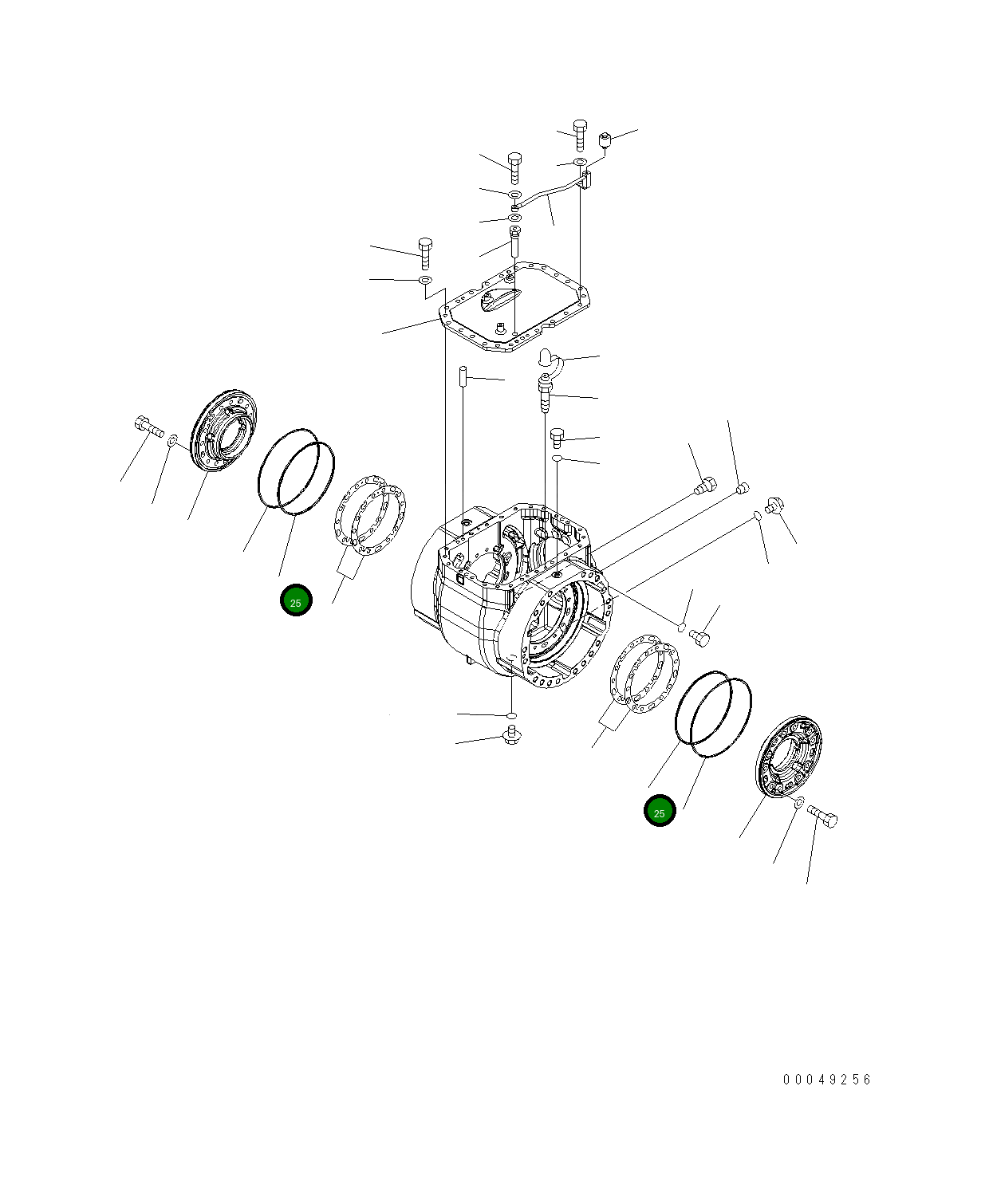 25

25

00049256