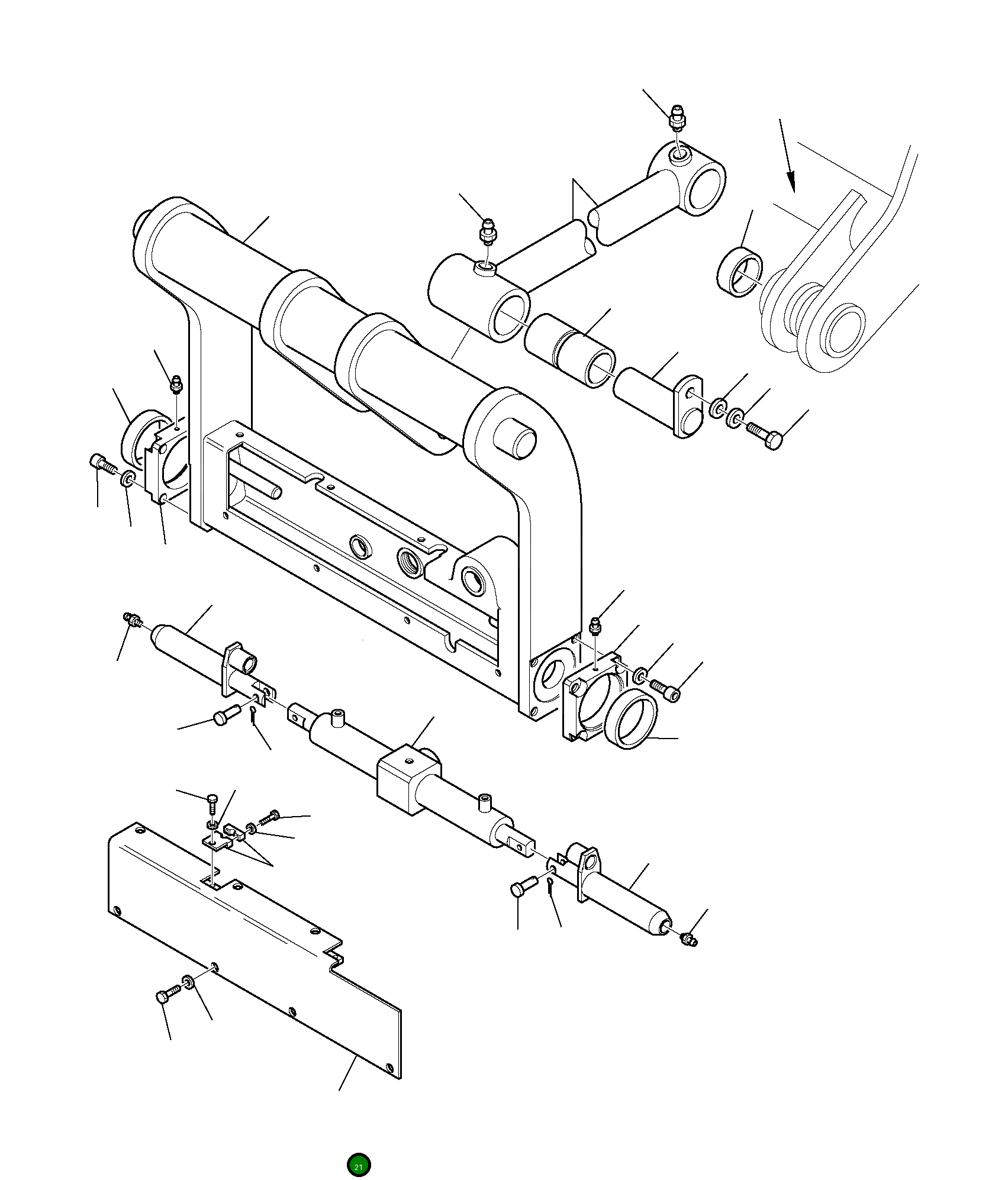 21