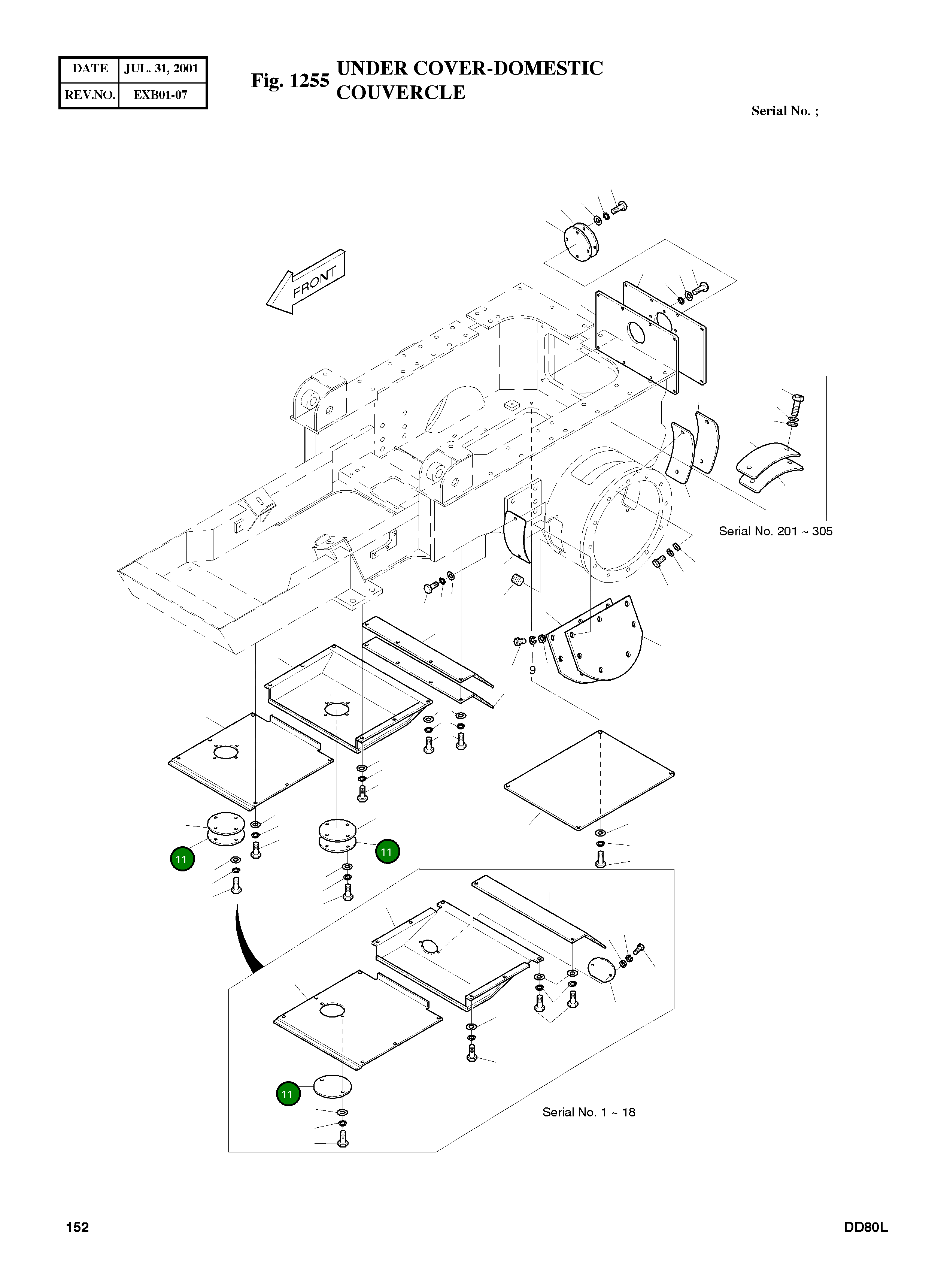 | DATE | JUL. 31, 2001 |
|---|---|
| REV.NO. | EXB01-07 |

Fig. 1255 UNDER COVER-DOMESTIC COUVERCLE

Serial No. ;

FRONT

Serial No. 201 ~ 305

9

11

11

11

Serial No. 1 ~ 18

152

DD80L