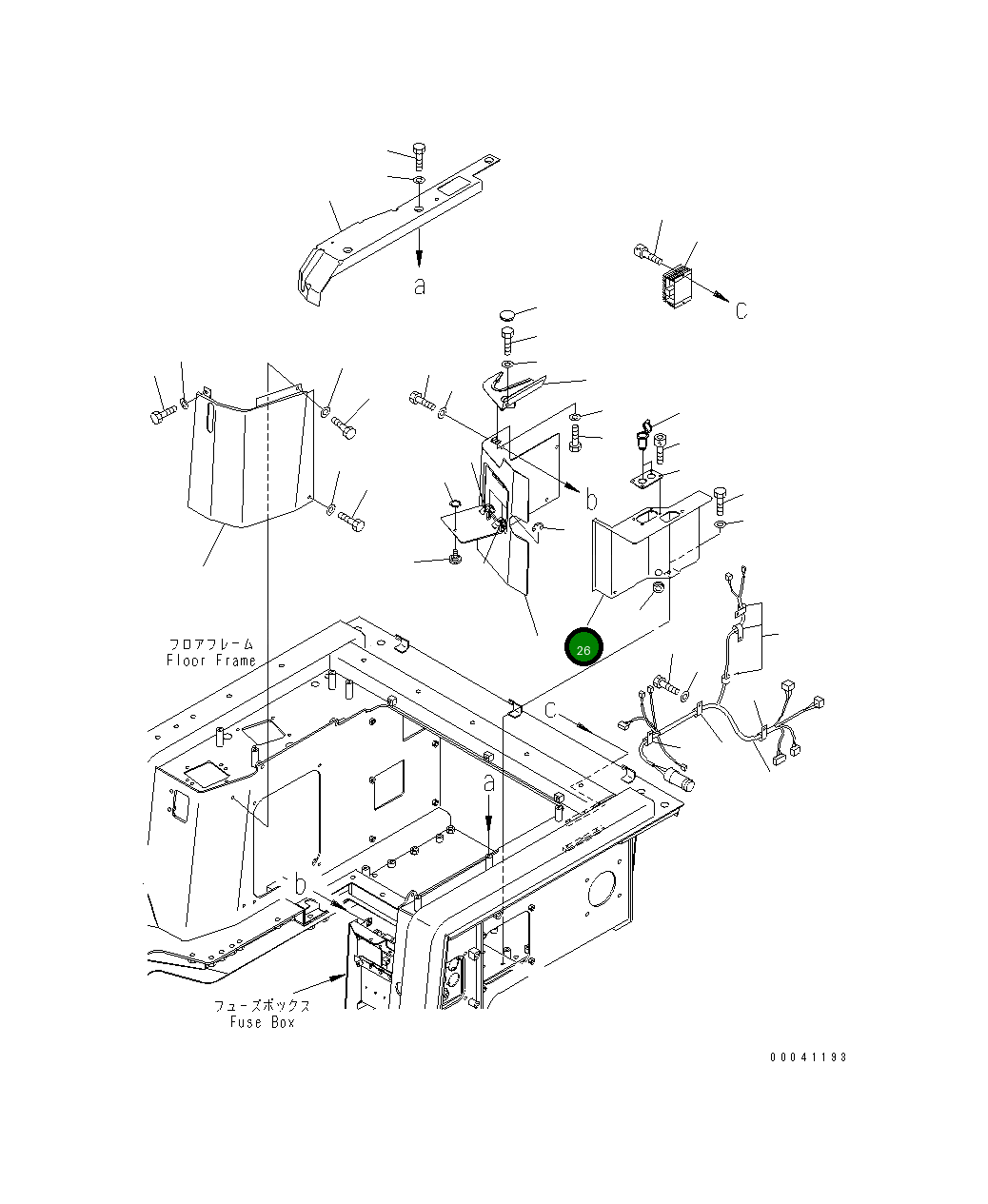 a

c

b

26

フロアフレーム
Floor Frame

c

a

b

フューズボックス
Fuse Box

00041193