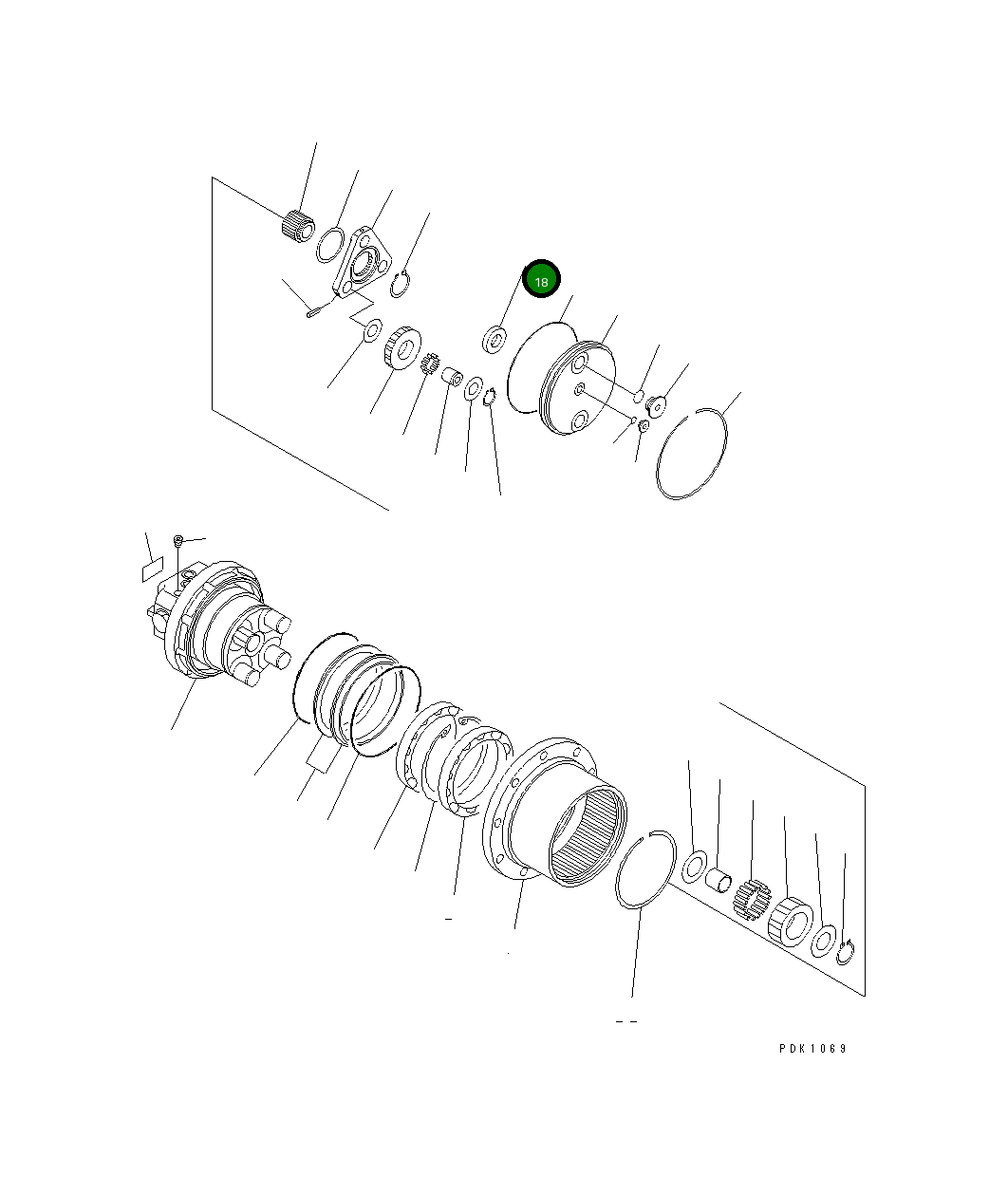 18

PDK1069