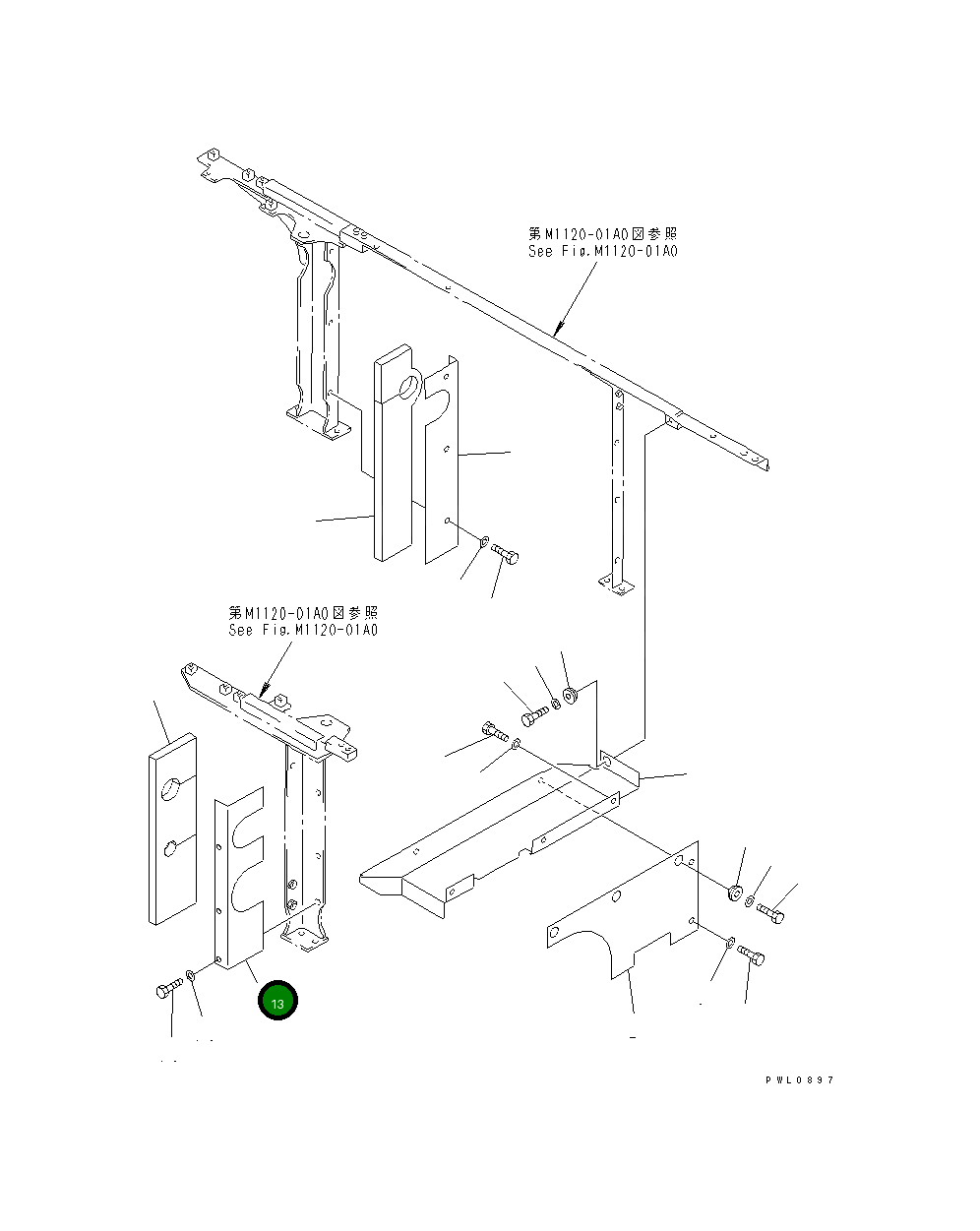 第M1120-01A0図参照
See Fig.M1120-01A0

第M1120-01A0図参照
See Fig.M1120-01A0

13

PWL0897