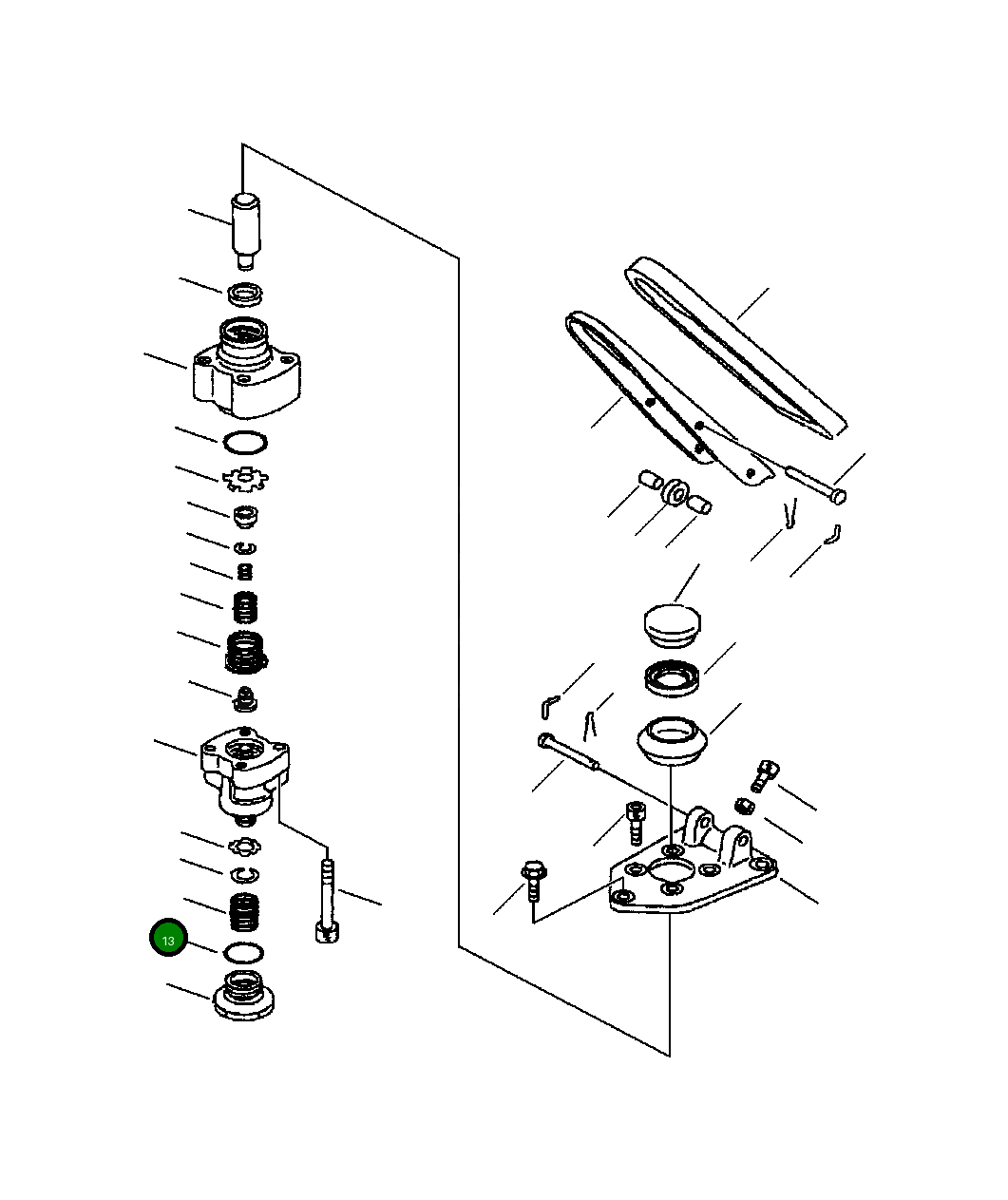 13