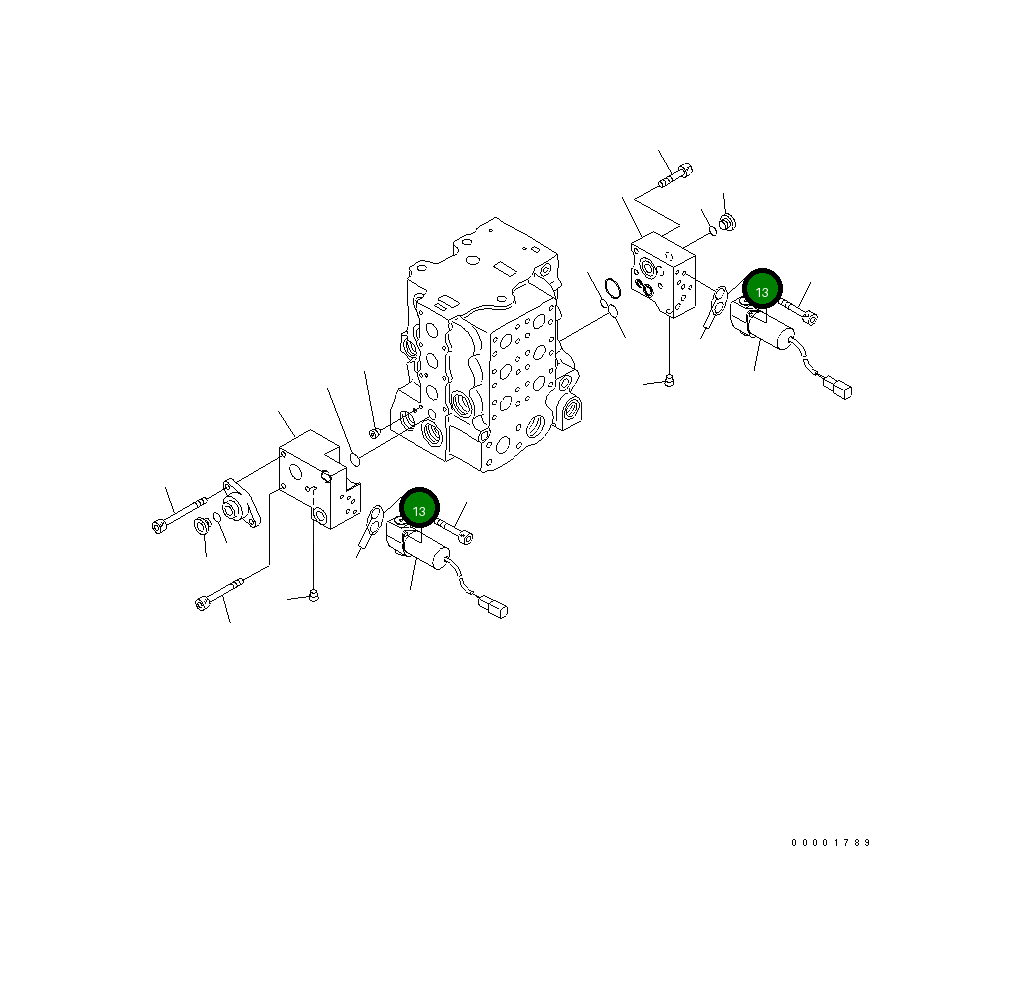 13

13

00001789