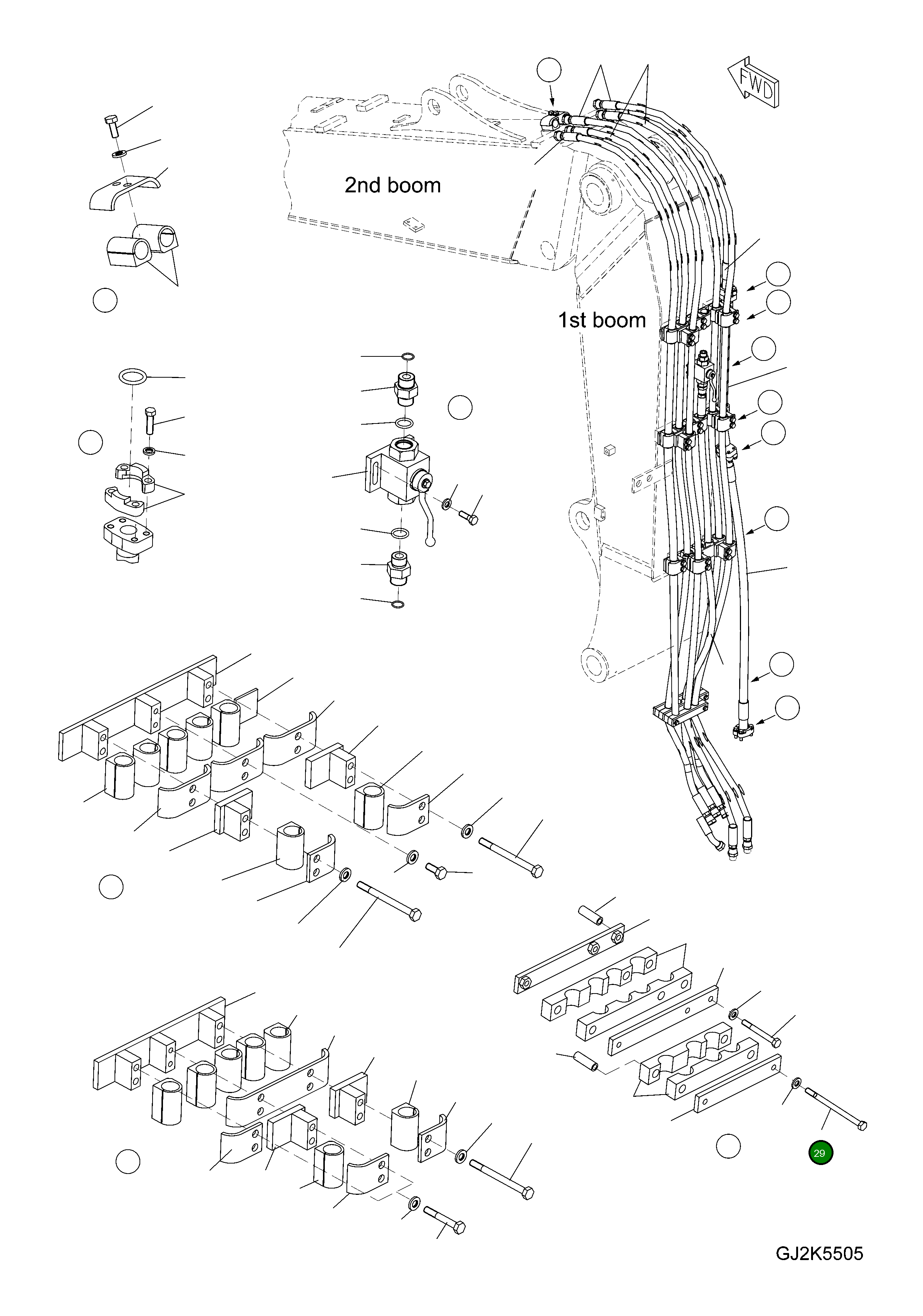 FWD

2nd boom

1st boom

29

GJ2K5505