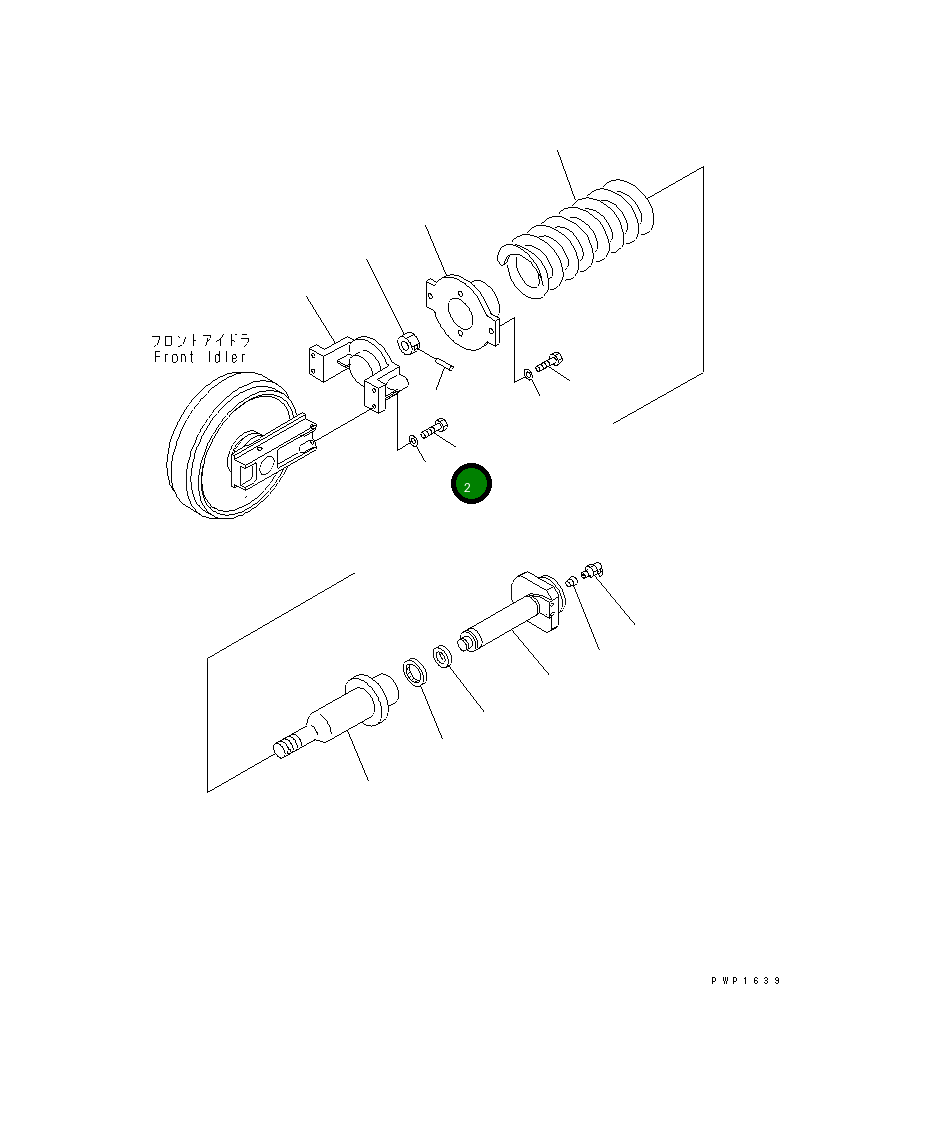 フロントアイドラ
Front Idler

2

PWP1639