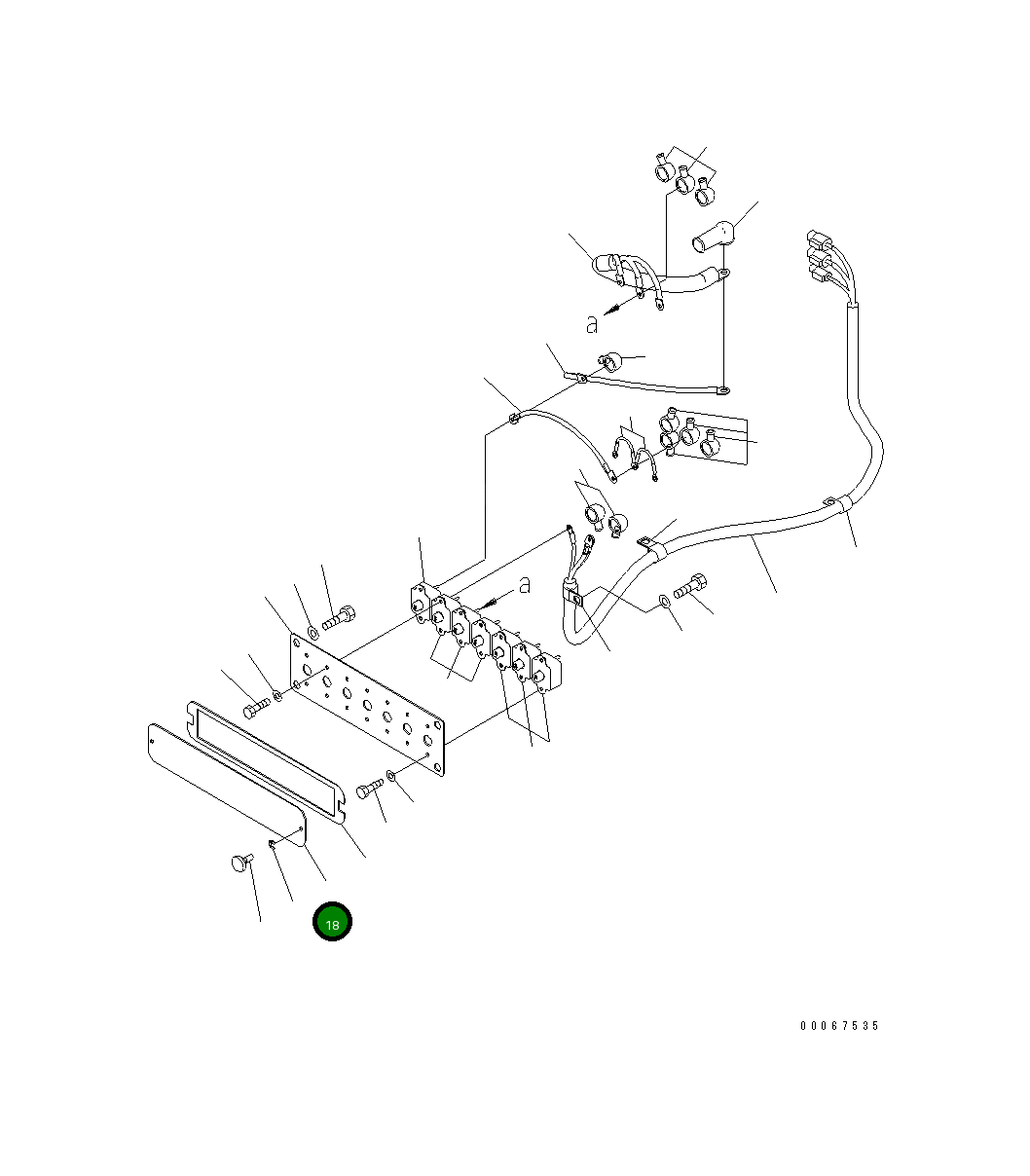 a
a
18
00067535