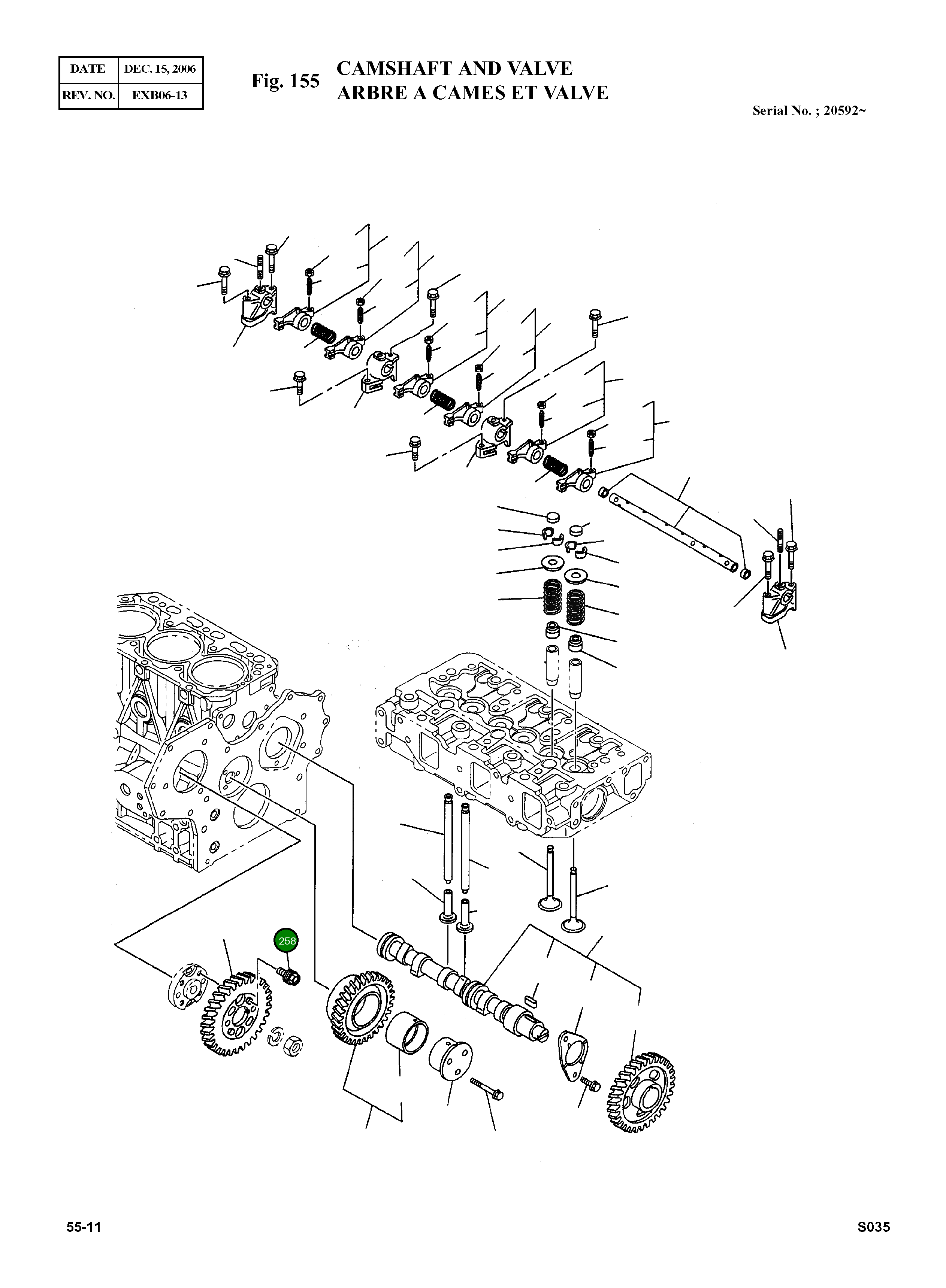 | DATE | DEC. 15, 2006 |
|---|---|
| REV. NO. | EXB06-13 |

Fig. 155 CAMSHAFT AND VALVE
ARBRE A CAMES ET VALVE

Serial No. ; 20592~

258

55-11

S035