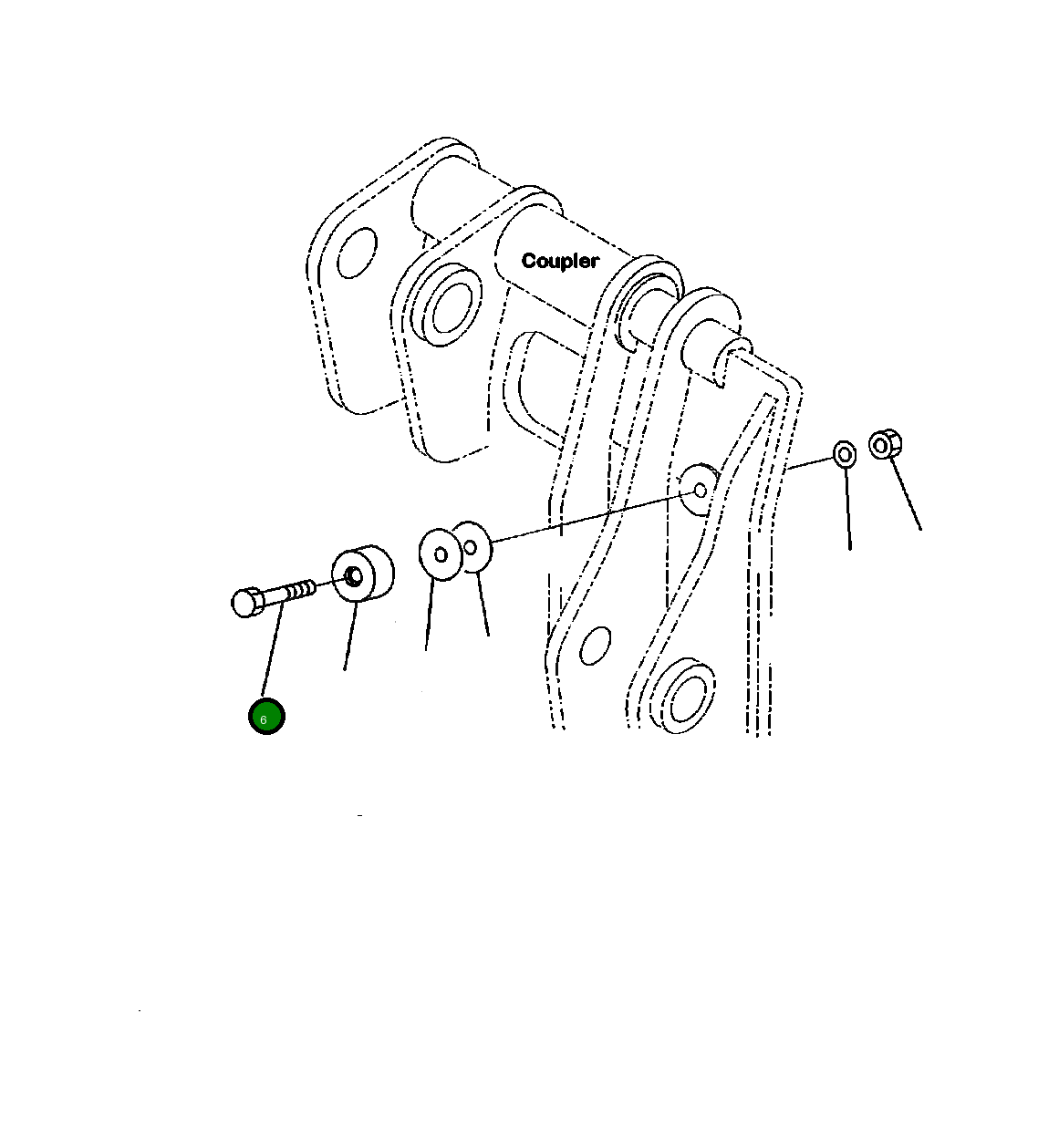 Coupler

6