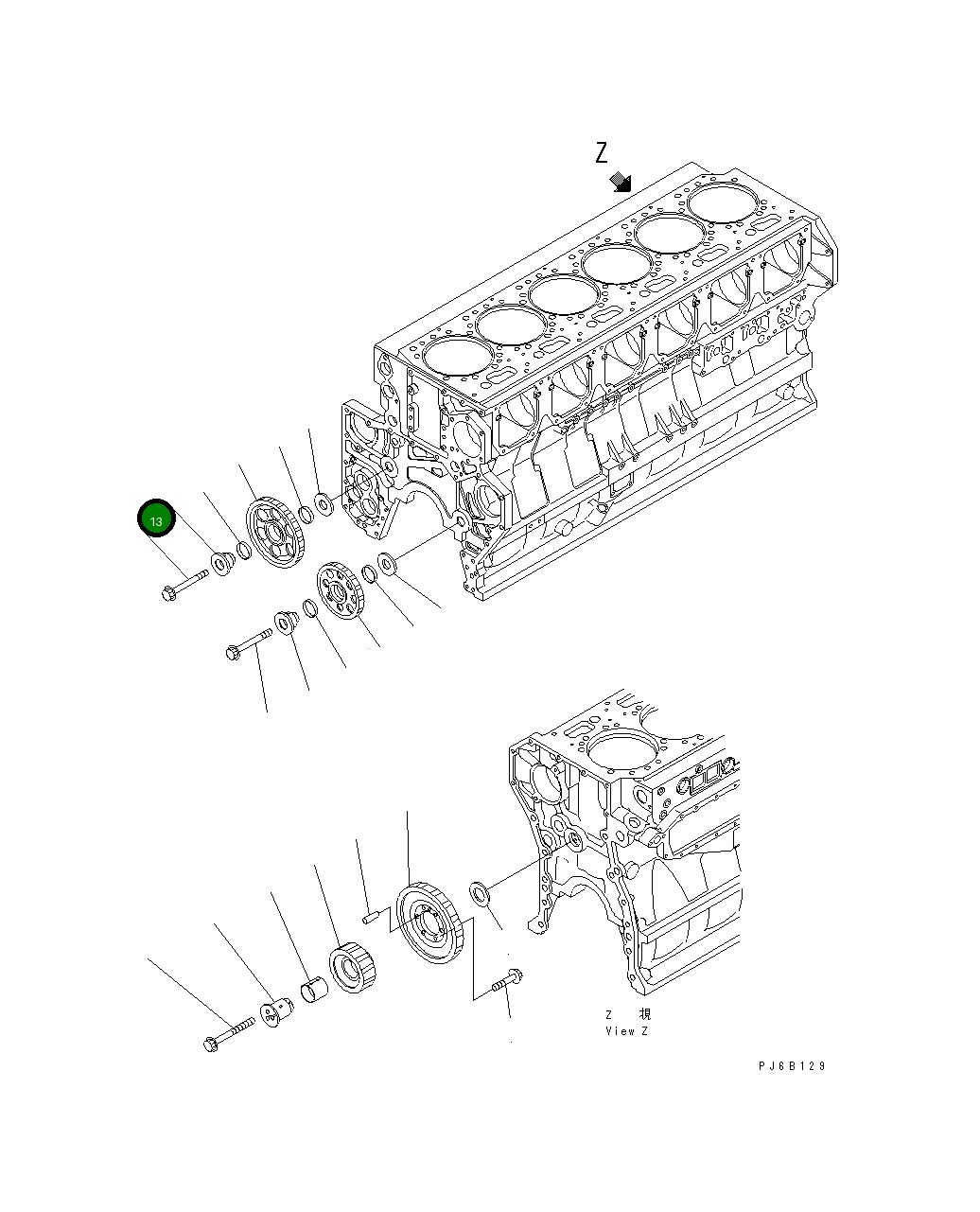 Z

13

Z 視
View Z

PJ6B129