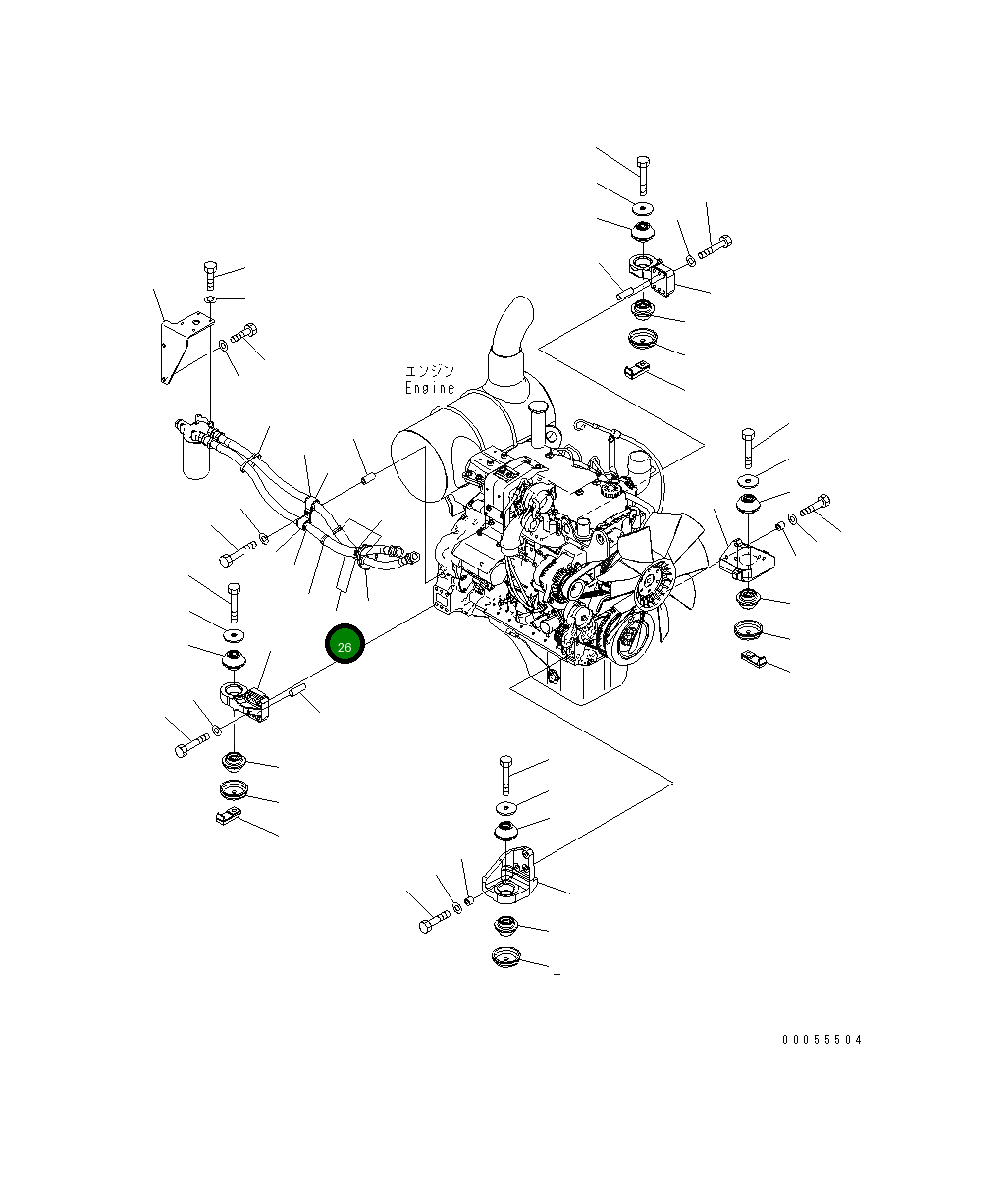 エンジン
Engine

26

00055504