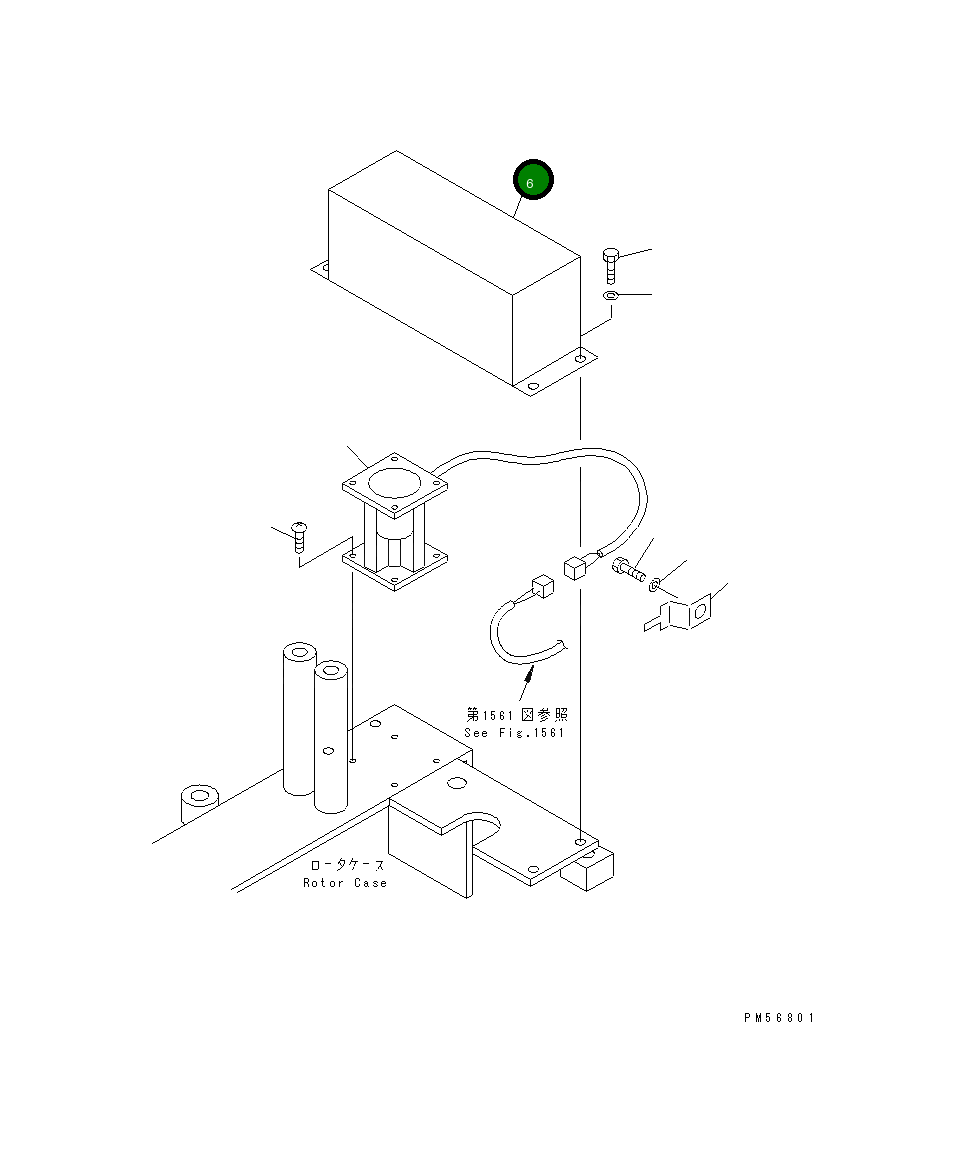 6

第1561図参照
See Fig.1561

ロータケース
Rotor Case

PM56801