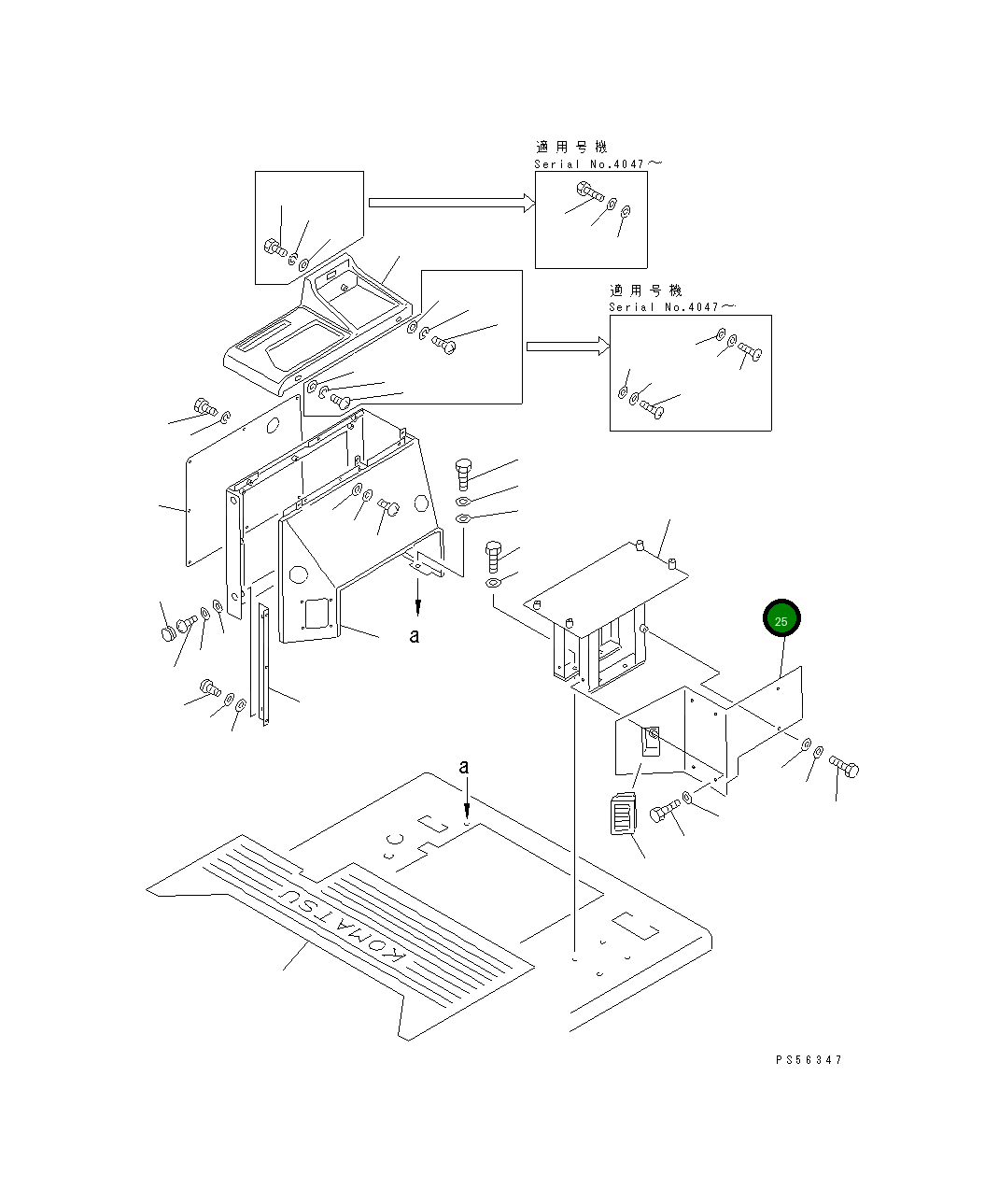 適用号機
Serial No.4047～

適用号機
Serial No.4047～

a

25

a

KOMATSU

PS56347