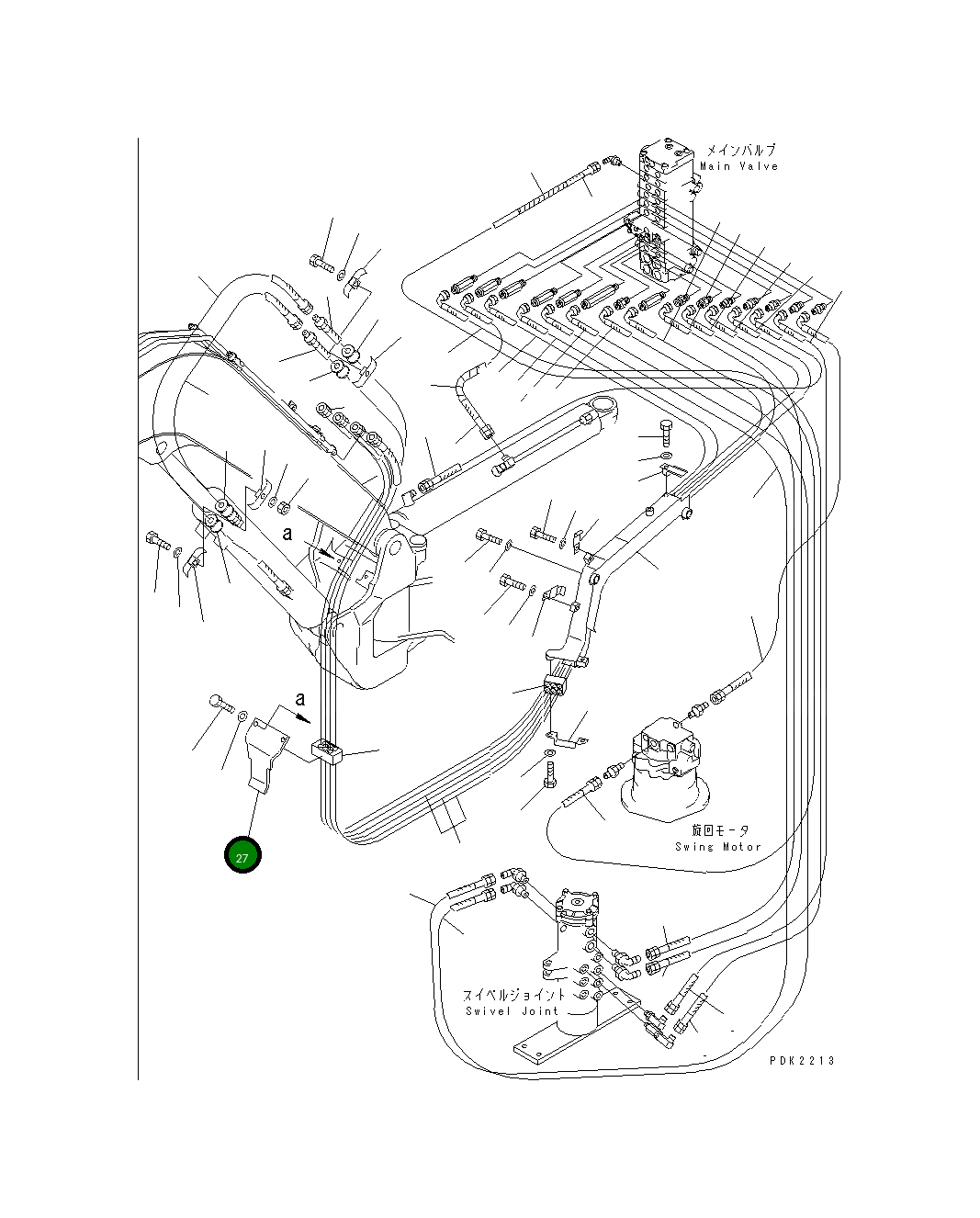 メインバルブ
Main Valve

a

a

27

旋回モータ
Swing Motor

スイベルジョイント
Swivel Joint

PDK2213