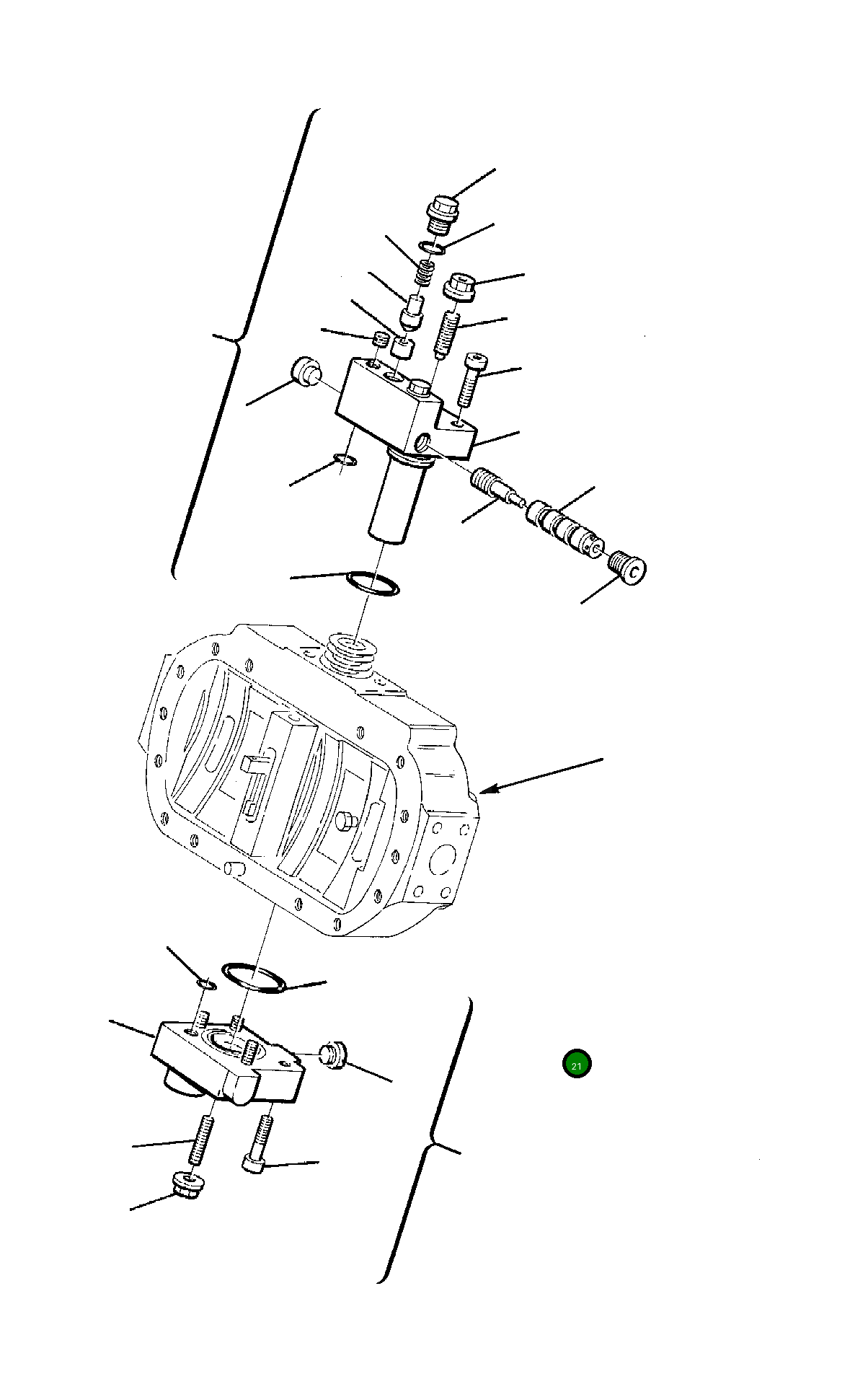 21