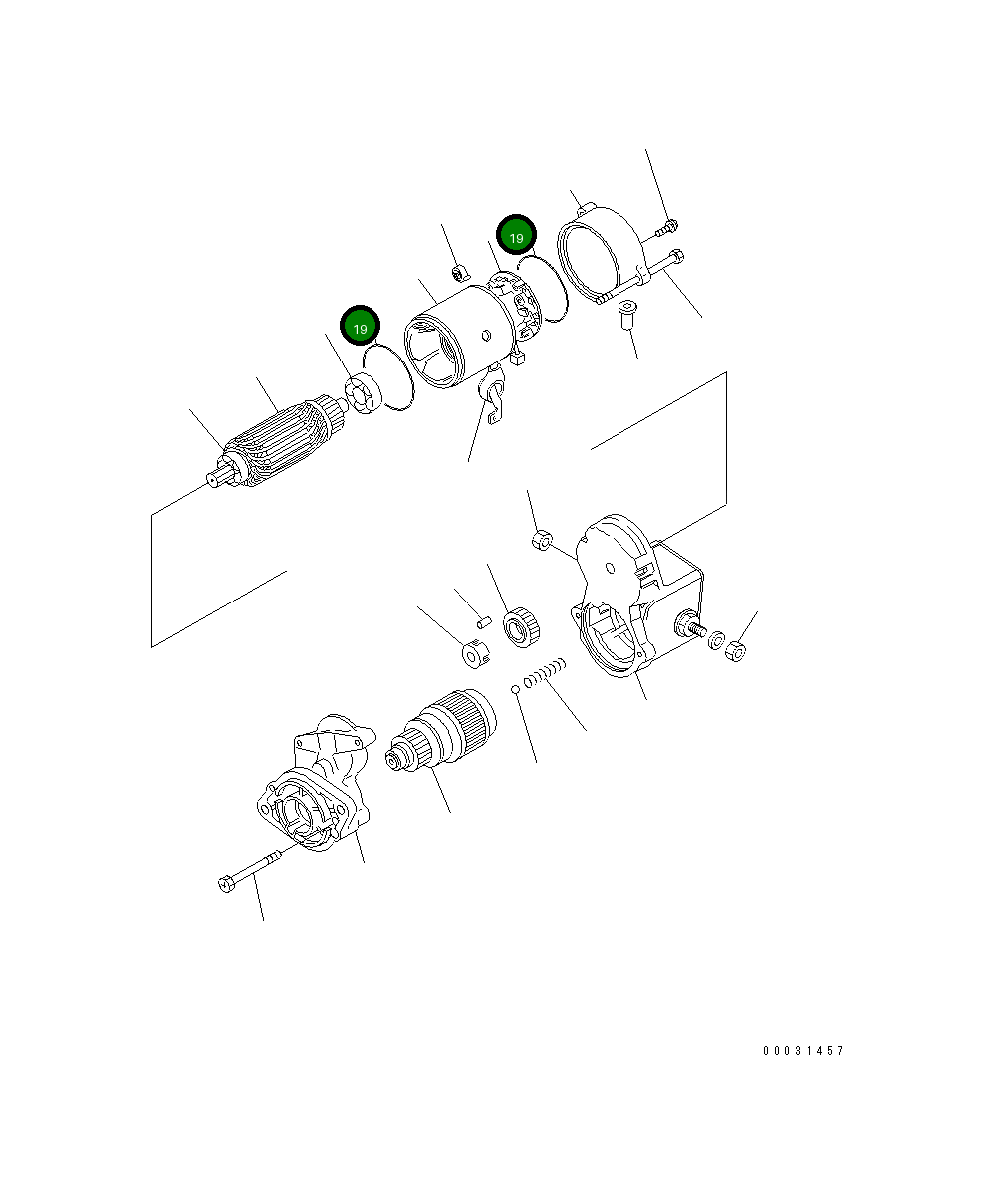 19
19
00031457