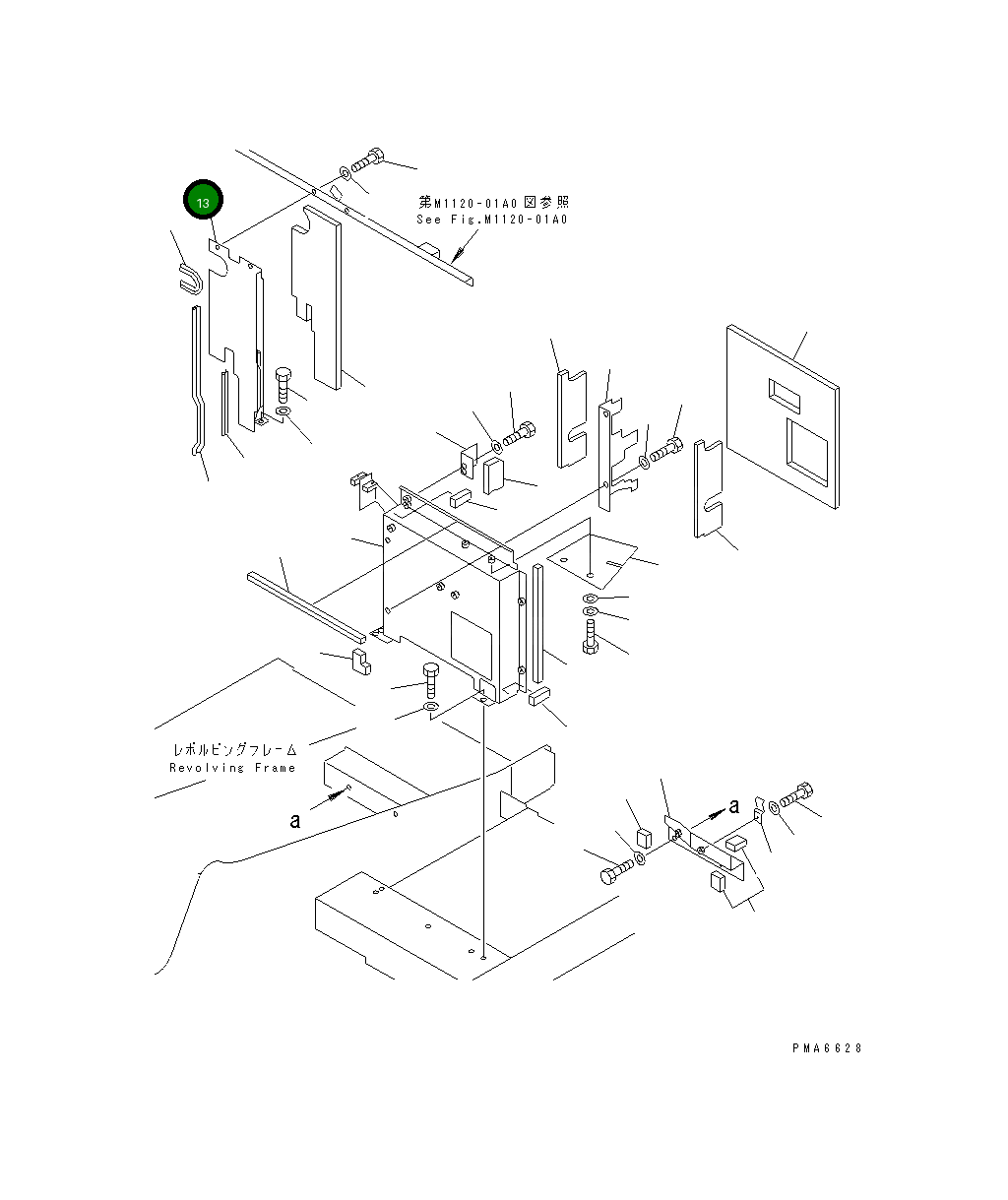 13

第M1120-01A0図参照
See Fig.M1120-01A0

レボルビングフレーム
Revolving Frame

a

a

PMA6628