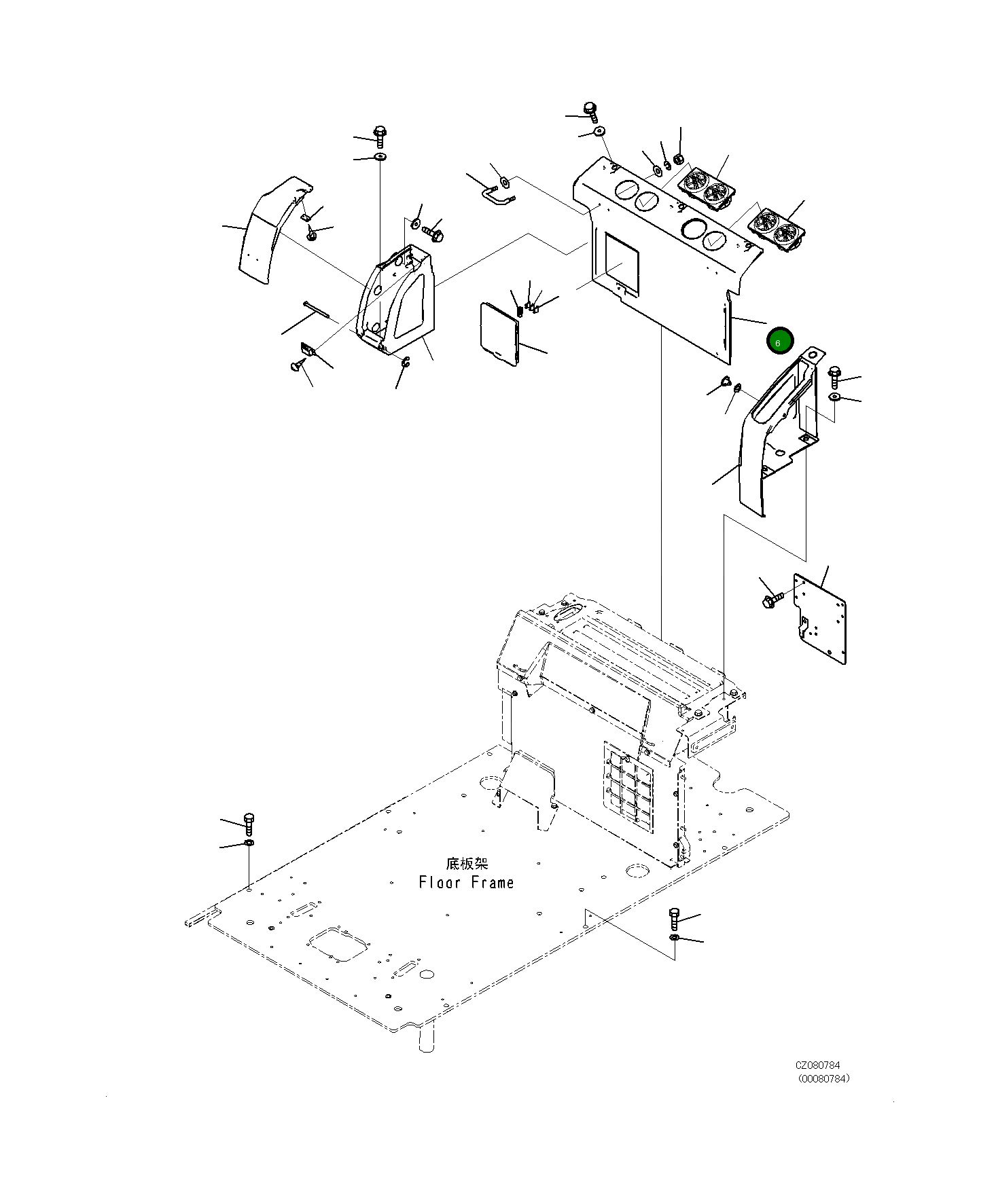 6

底板架
Floor Frame

CZ080784
(00080784)