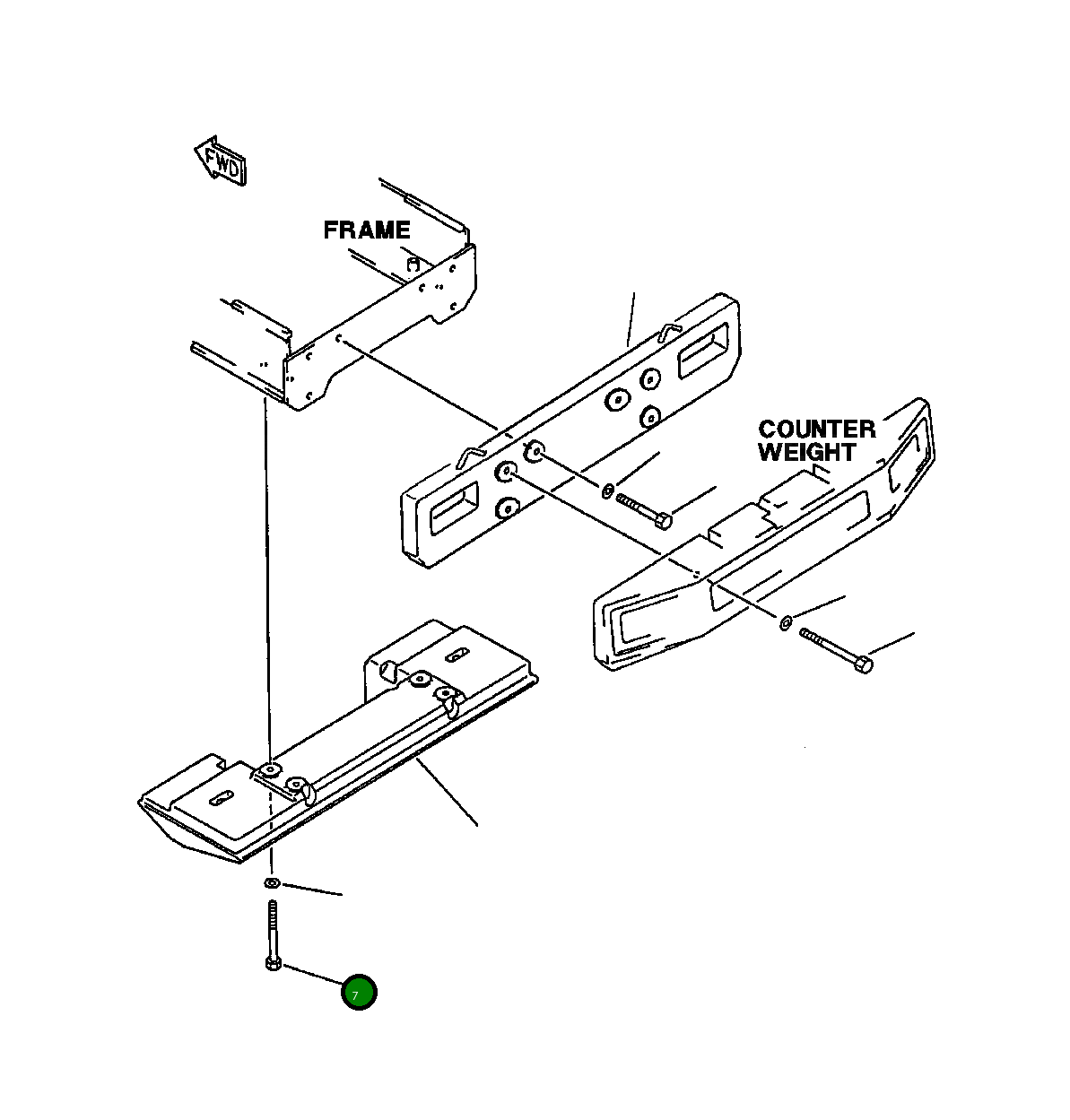 FWD

FRAME

COUNTER WEIGHT

7