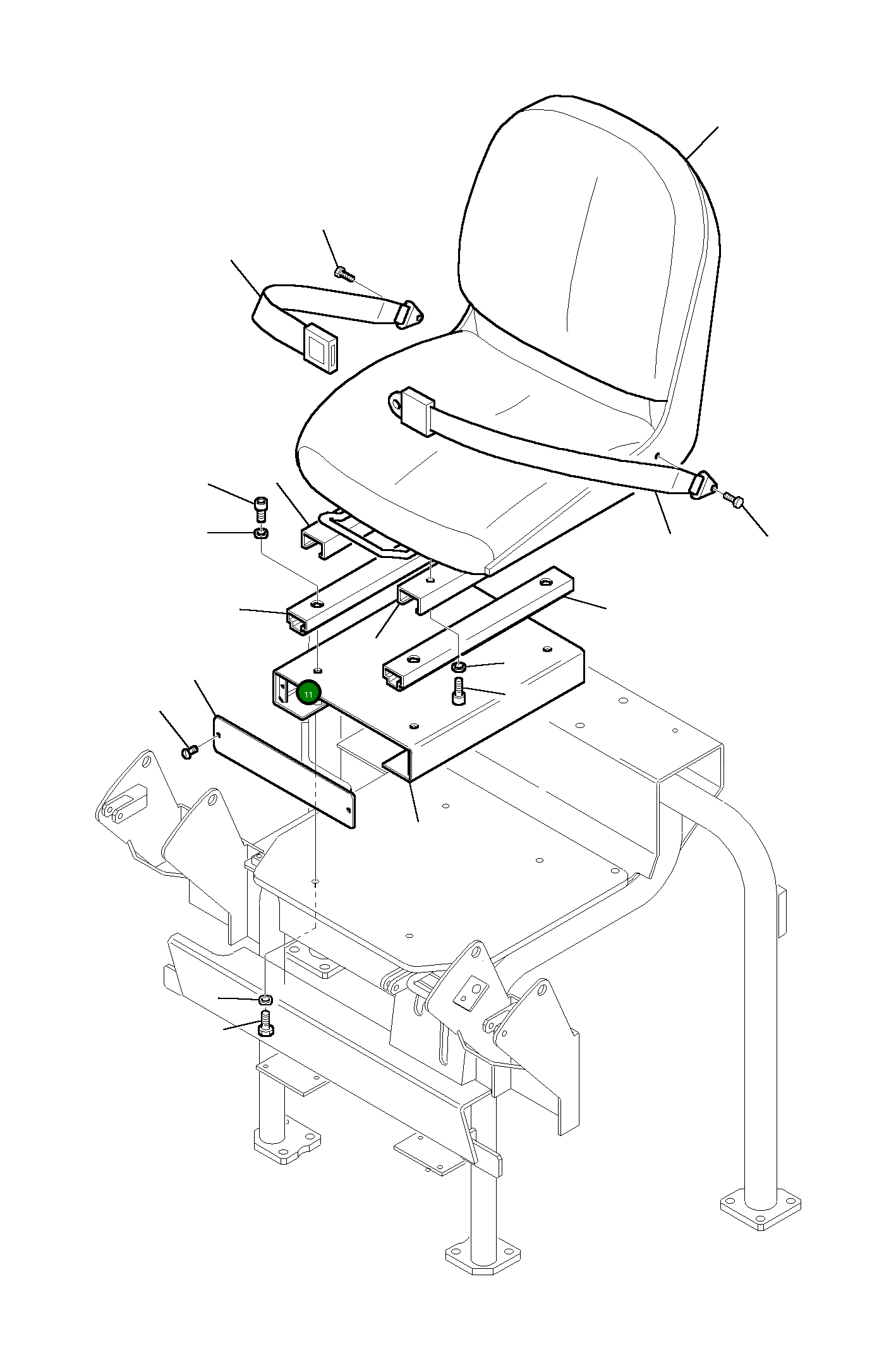 11