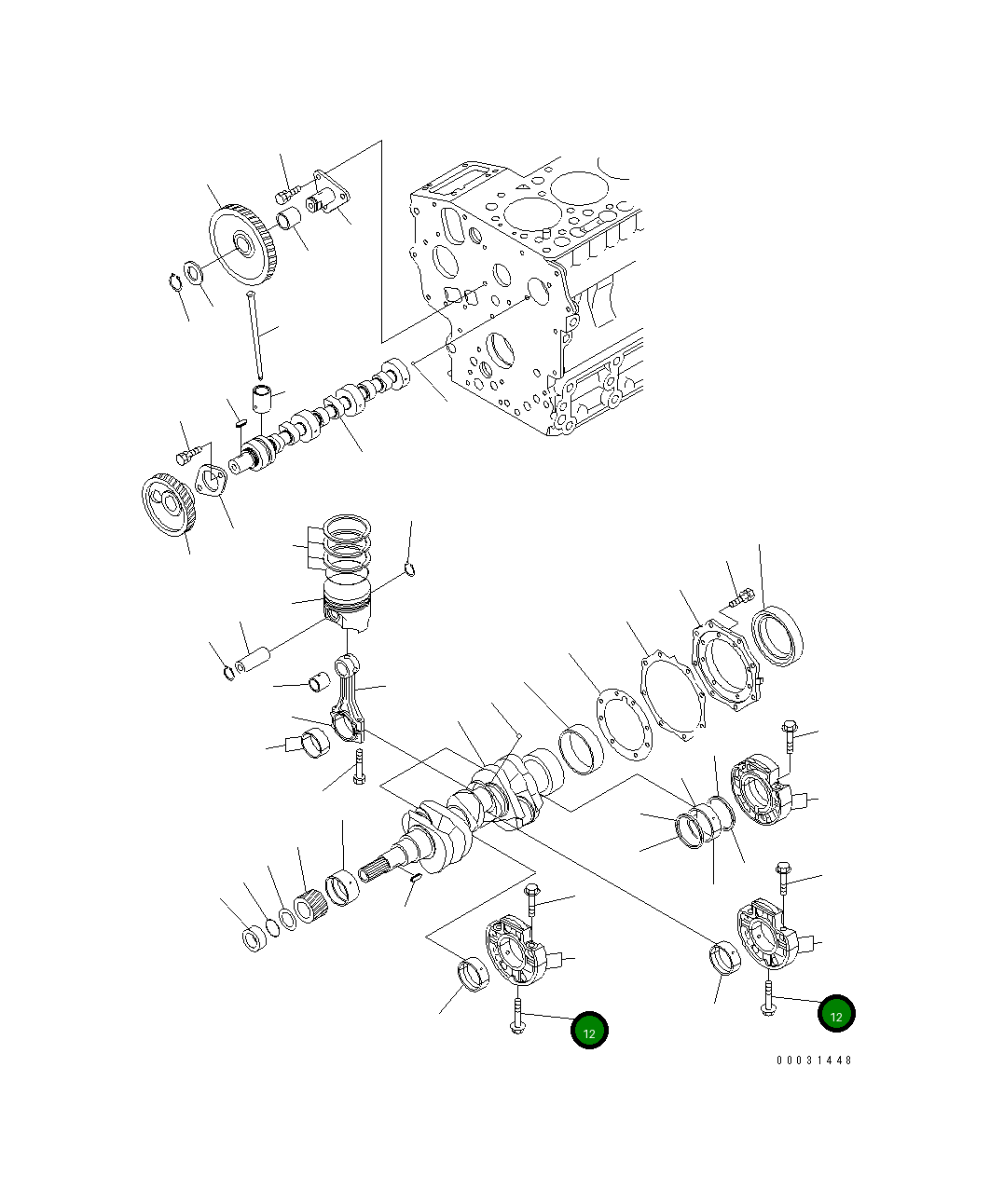 12
12
00031448