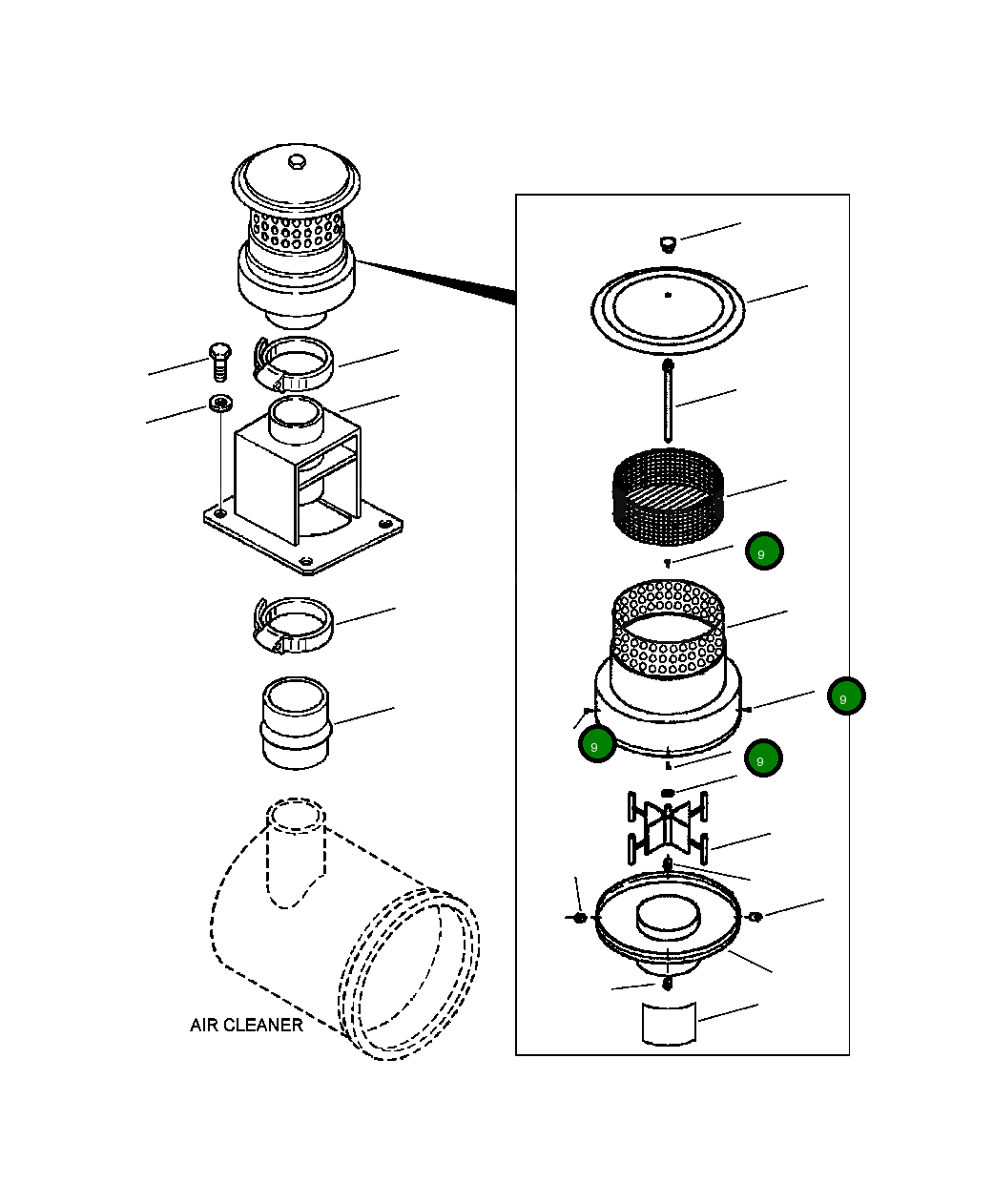 9
9
9
9
AIR CLEANER