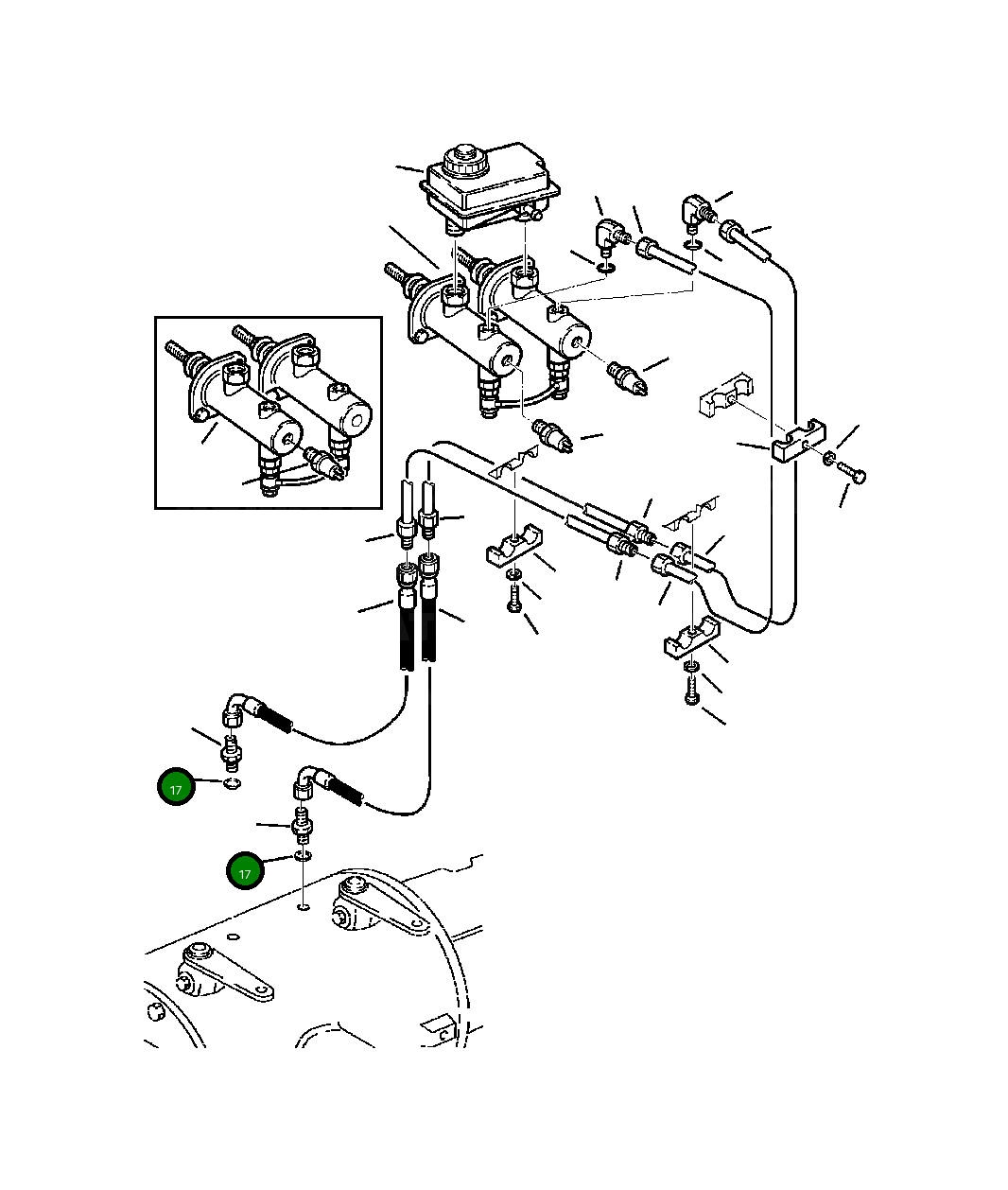 17

17