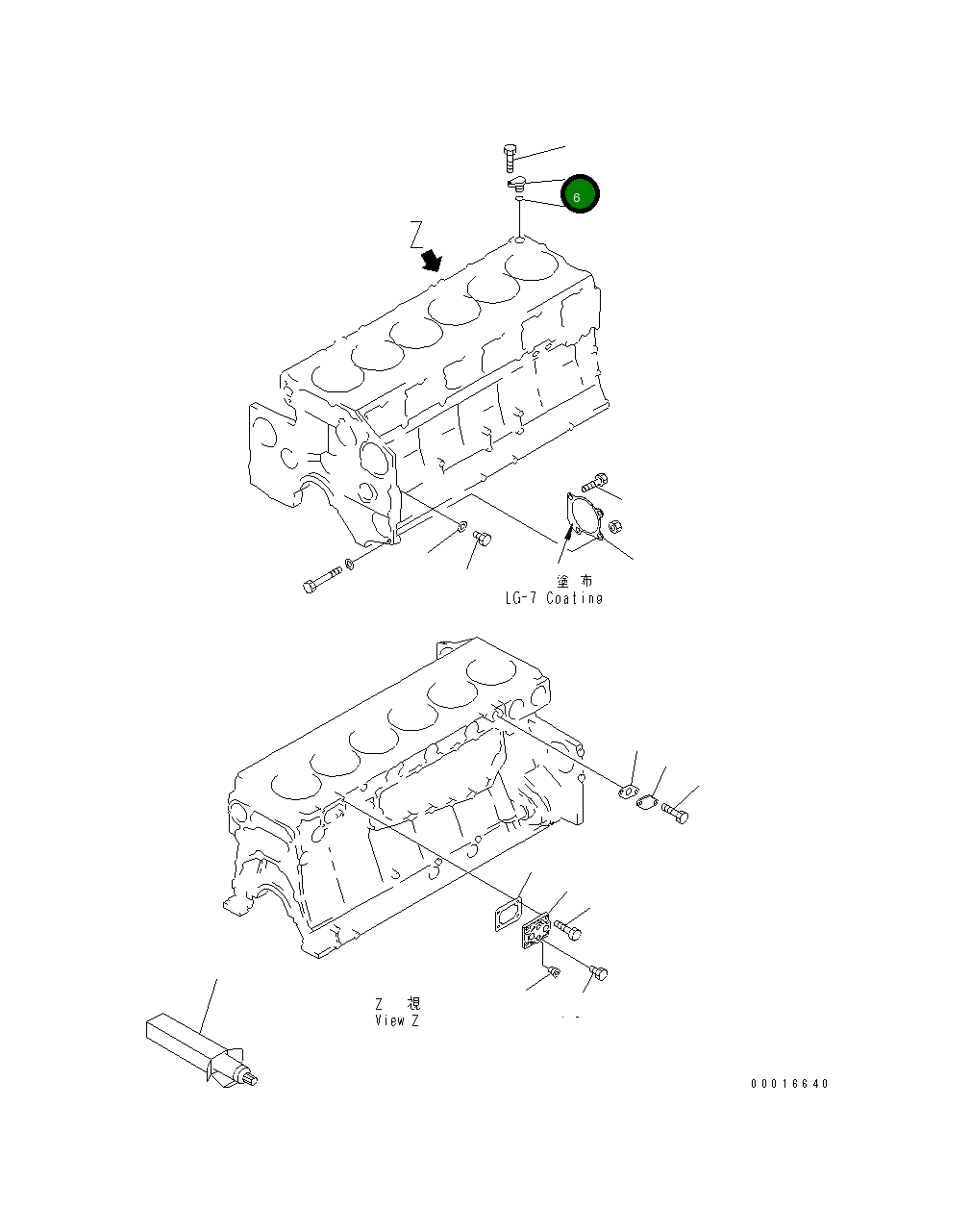 6

Z

塗 布
LG-7 Coating

Z 視
View Z

00016640