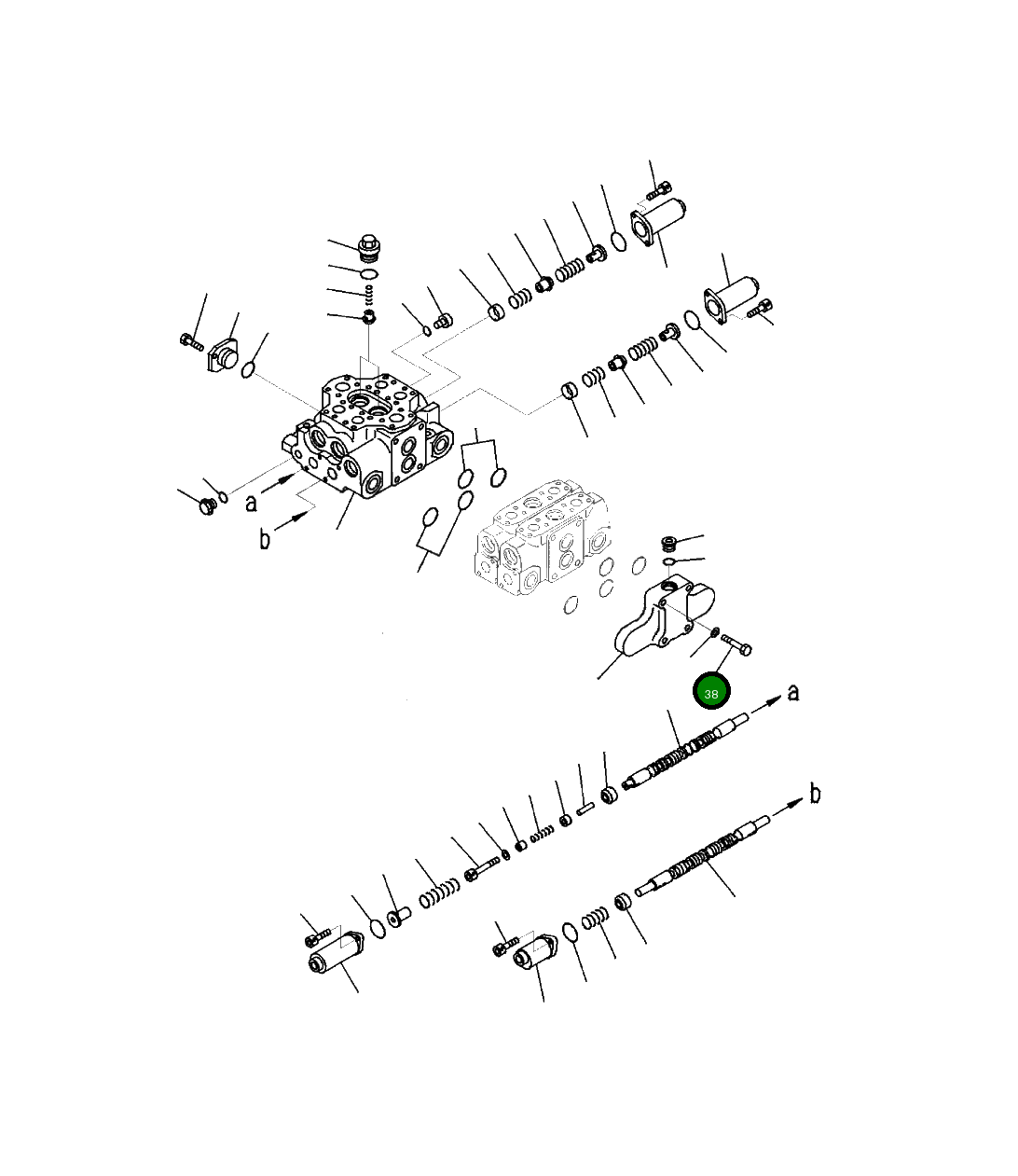 a
b
38
a
b