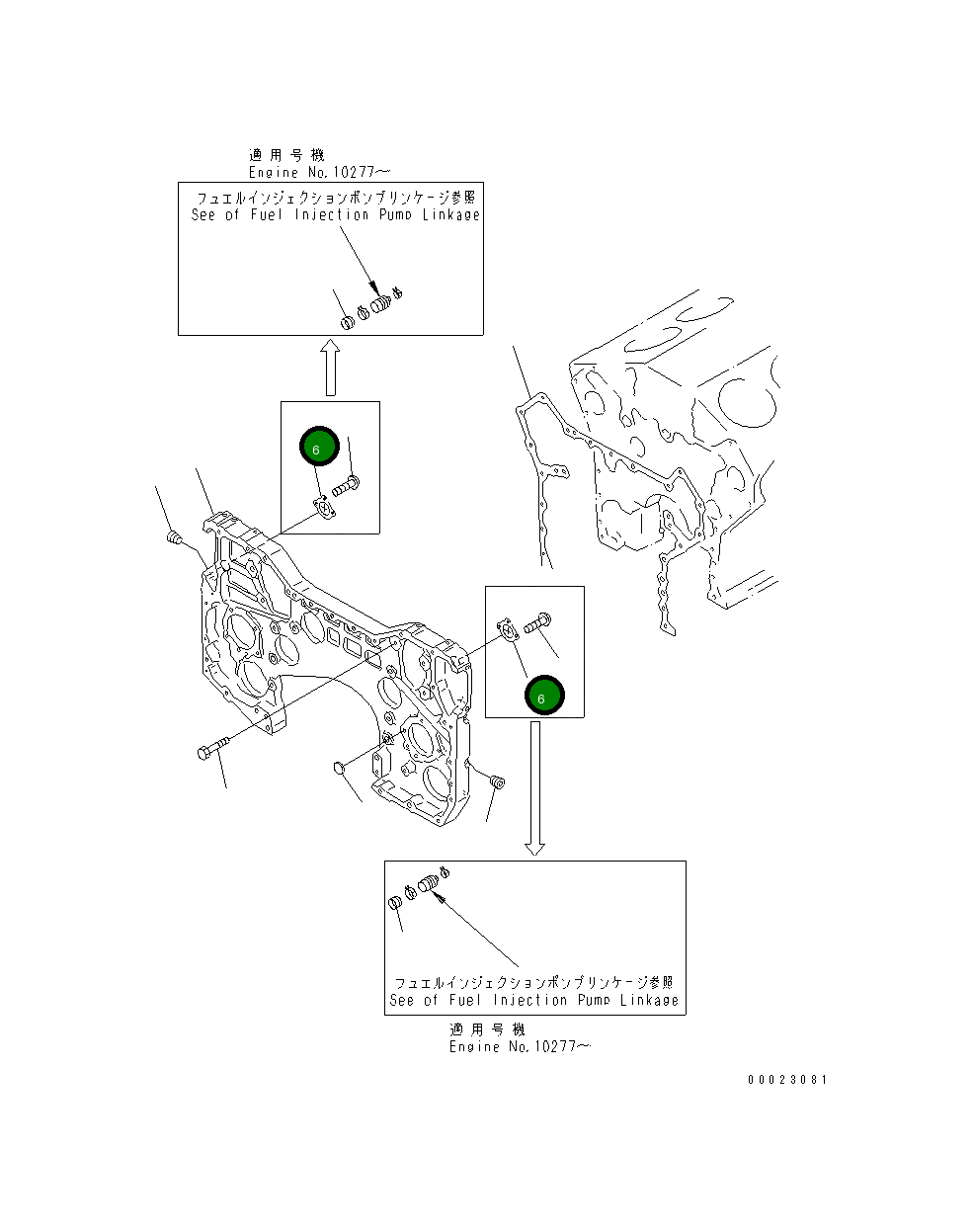 適用号機
Engine No.10277～

フュエルインジェクションポンプリンケージ参照
See of Fuel Injection Pump Linkage

6

6

フュエルインジェクションポンプリンケージ参照
See of Fuel Injection Pump Linkage

適用号機
Engine No.10277～

00023081