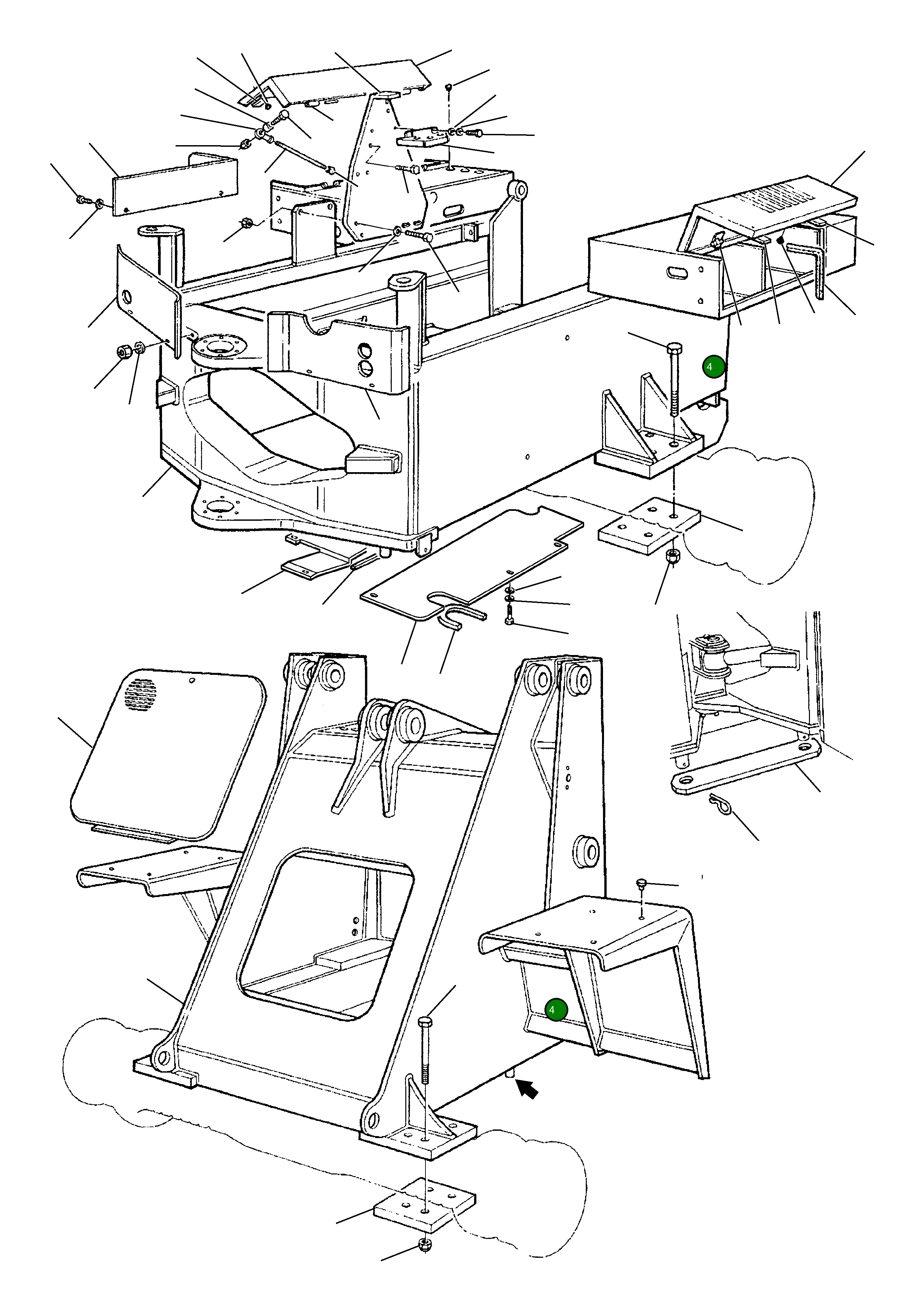 4

4