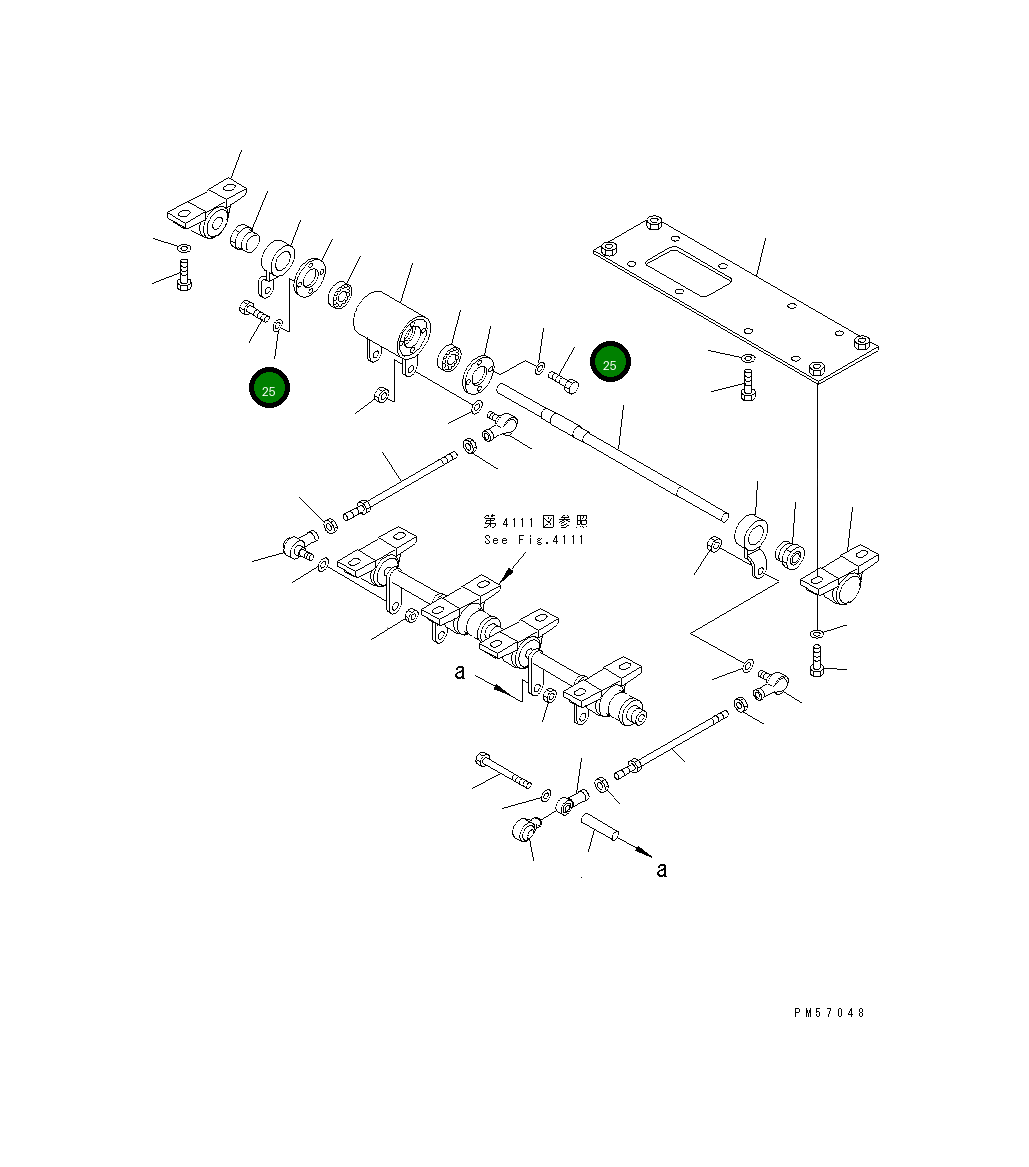 25

25

第4111図参照
See Fig.4111

a

a

PM57048