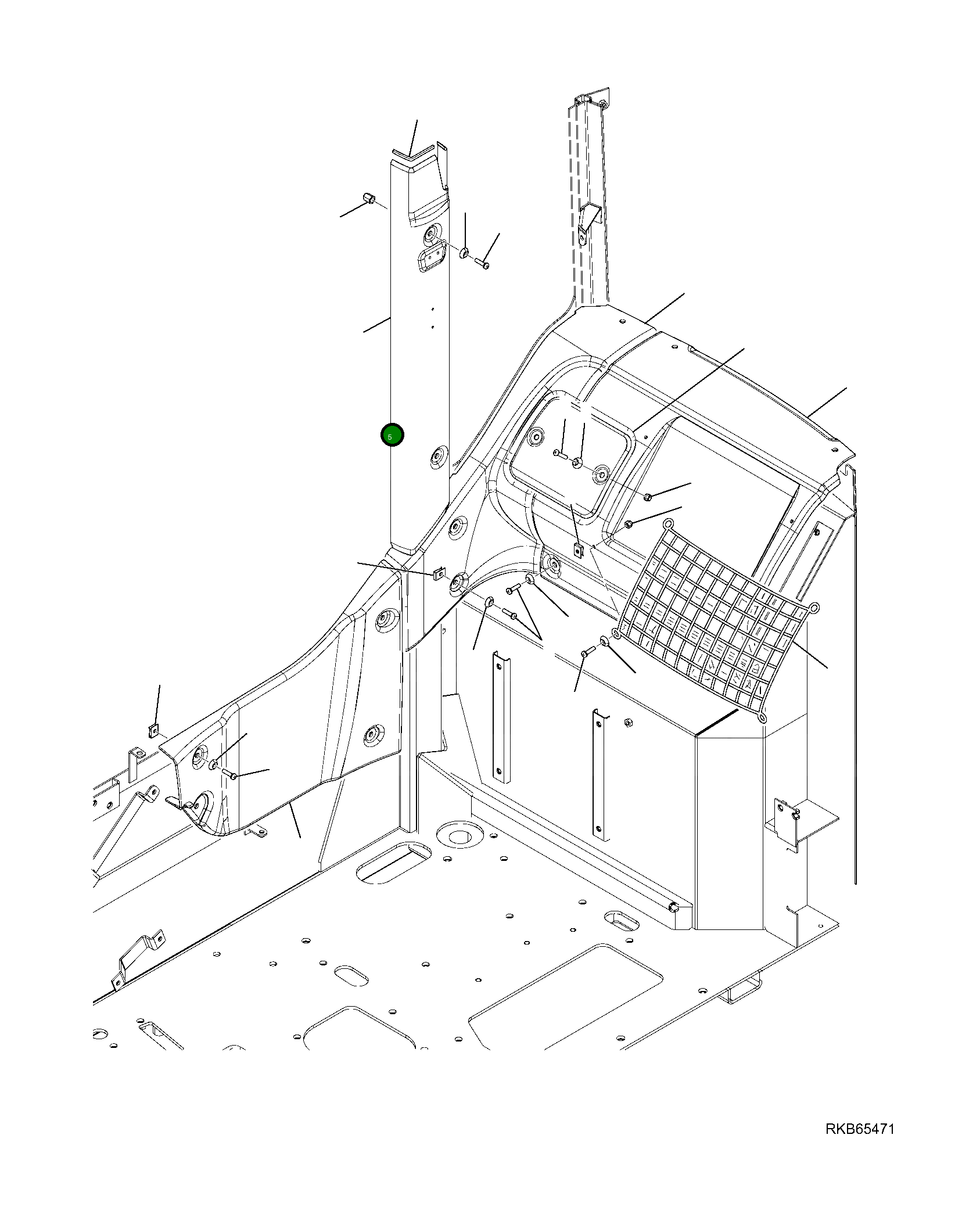 5

RKB65471