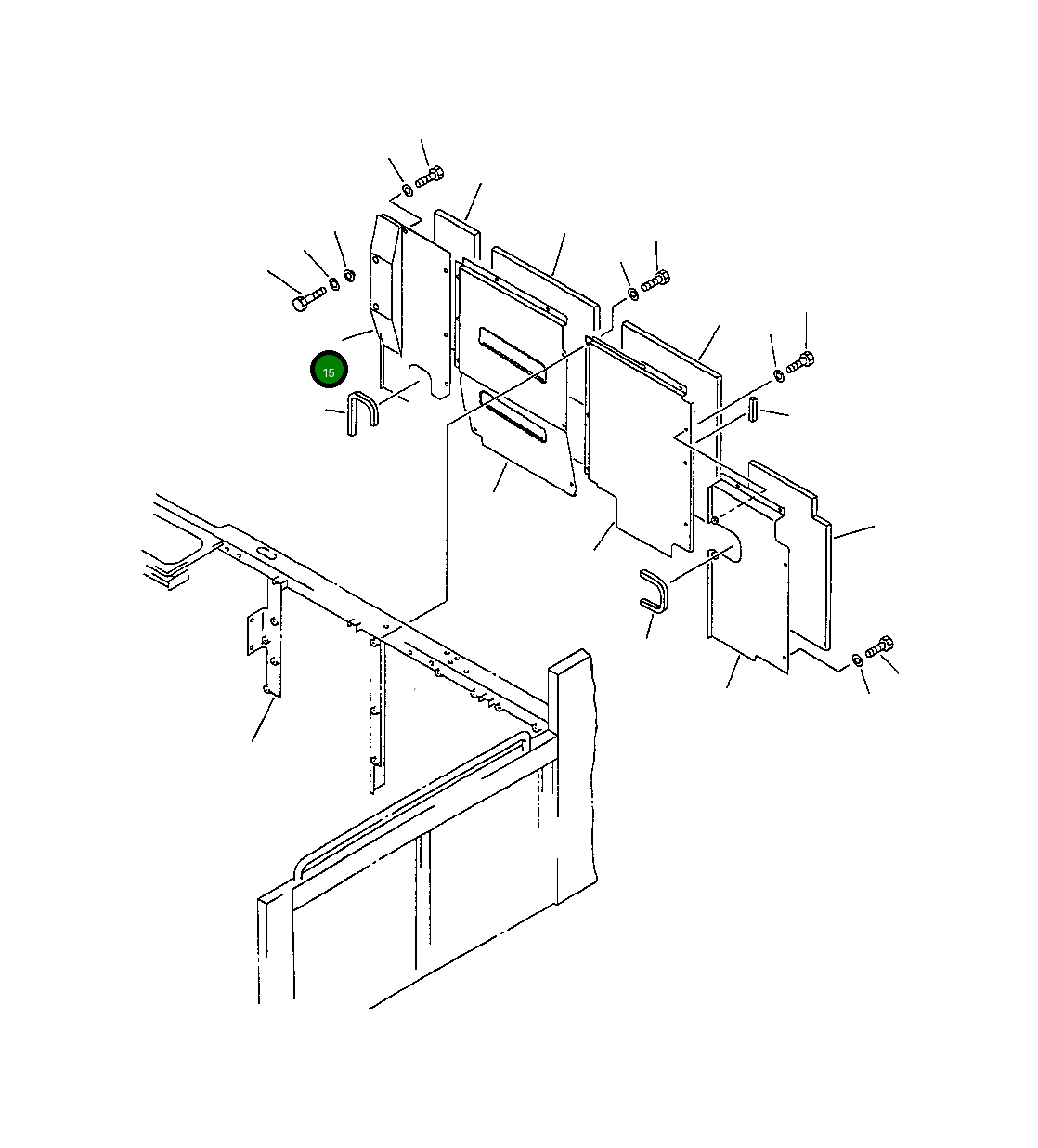 15